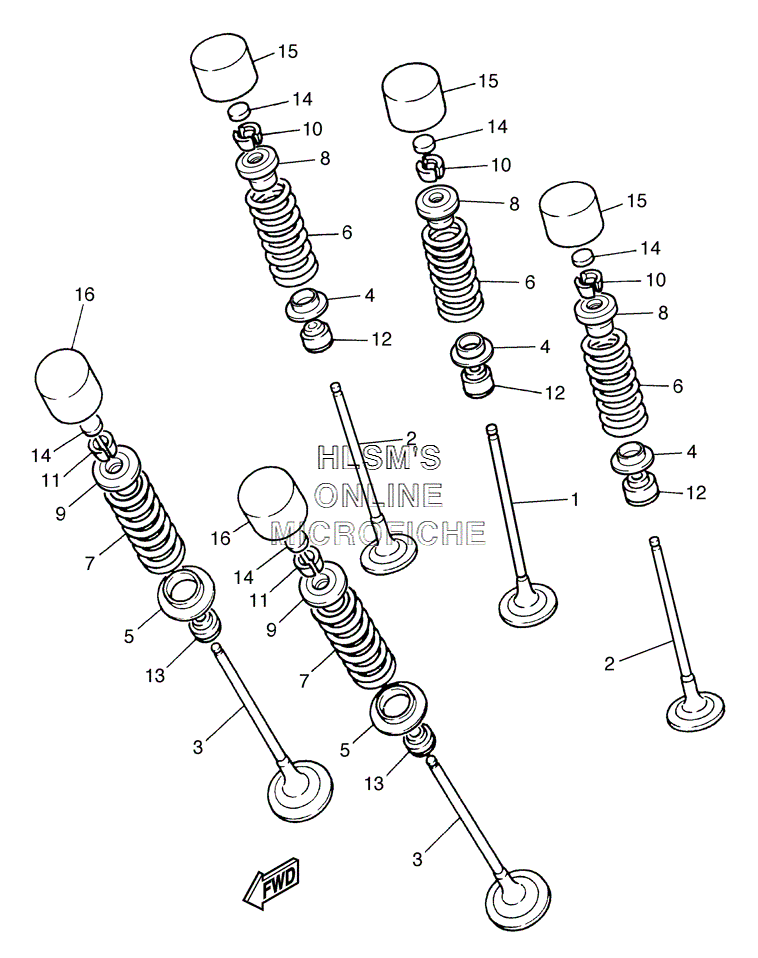 15
14
10
8
6
4
12
15
14
10
8
6
4
12
15
14
10
8
6
4
12
16
14
11
9
7
5
13
3
2
HLSM'S
ONLINE
MICROFICHE
1
16
14
11
9
7
5
13
3
2
FWD