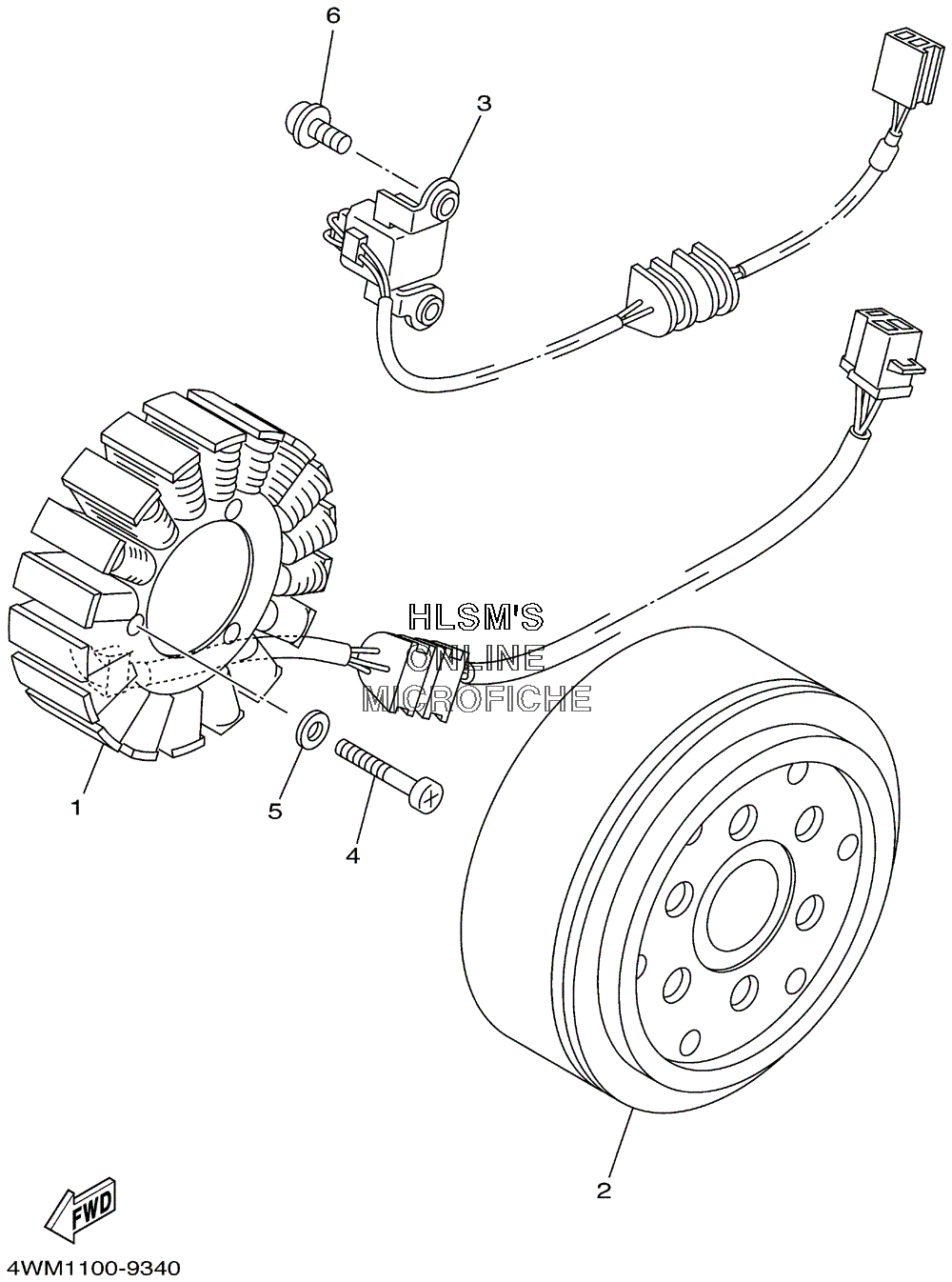 6

3

HLSM'S
ONLINE
MICROFICHE

1

5

4

2

FWD

4WM1100-9340