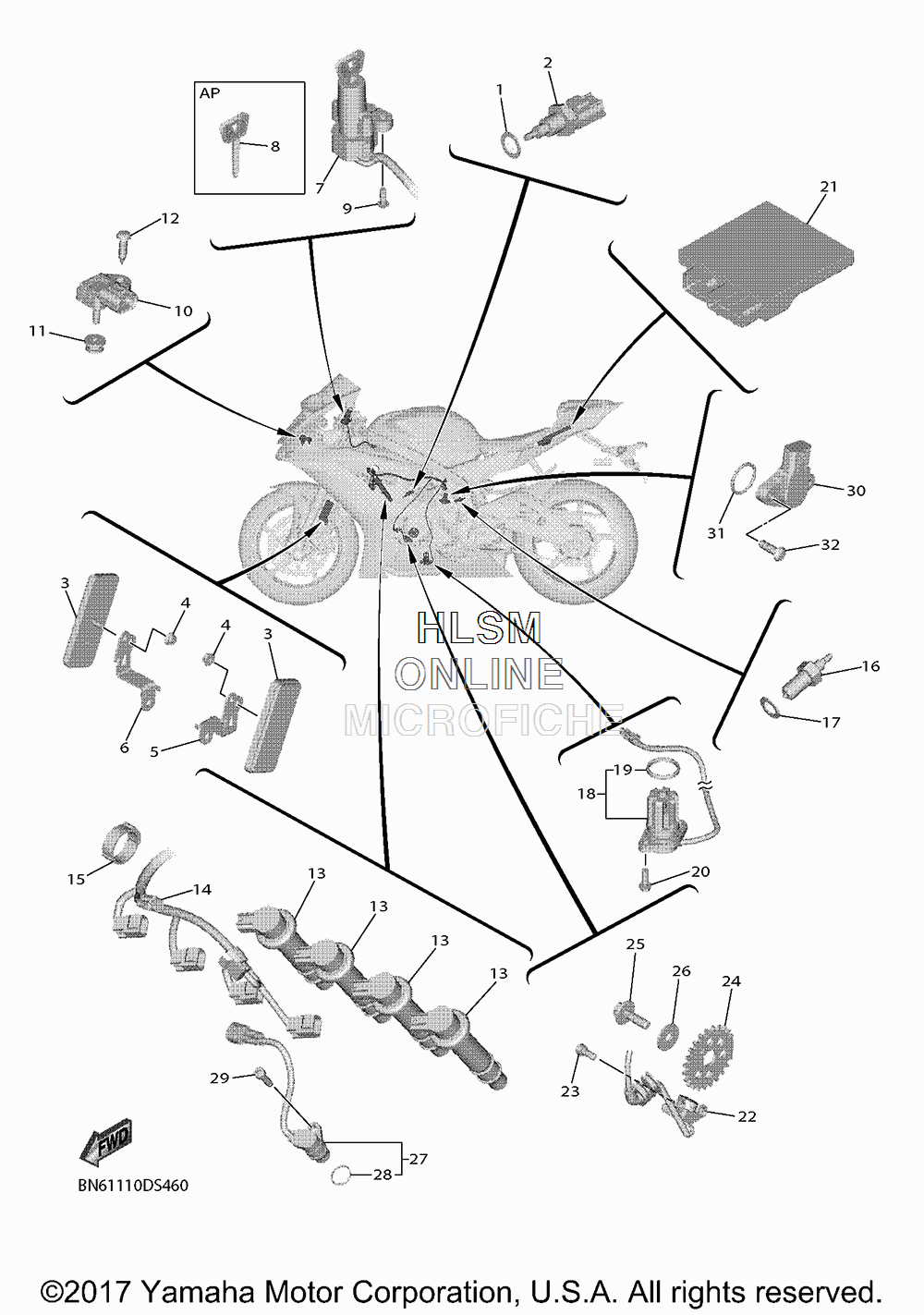 AP
8
7
9
1
2
21
12
10
11
30
31
32
3
4
4
3
6
5
HLSM
ONLINE
MICROFICHE
16
17
19
18
20
15
14
13
13
13
13
25
26
24
23
22
29
27
28
FWD
BN61110DS460
©2017 Yamaha Motor Corporation, U.S.A. All rights reserved.