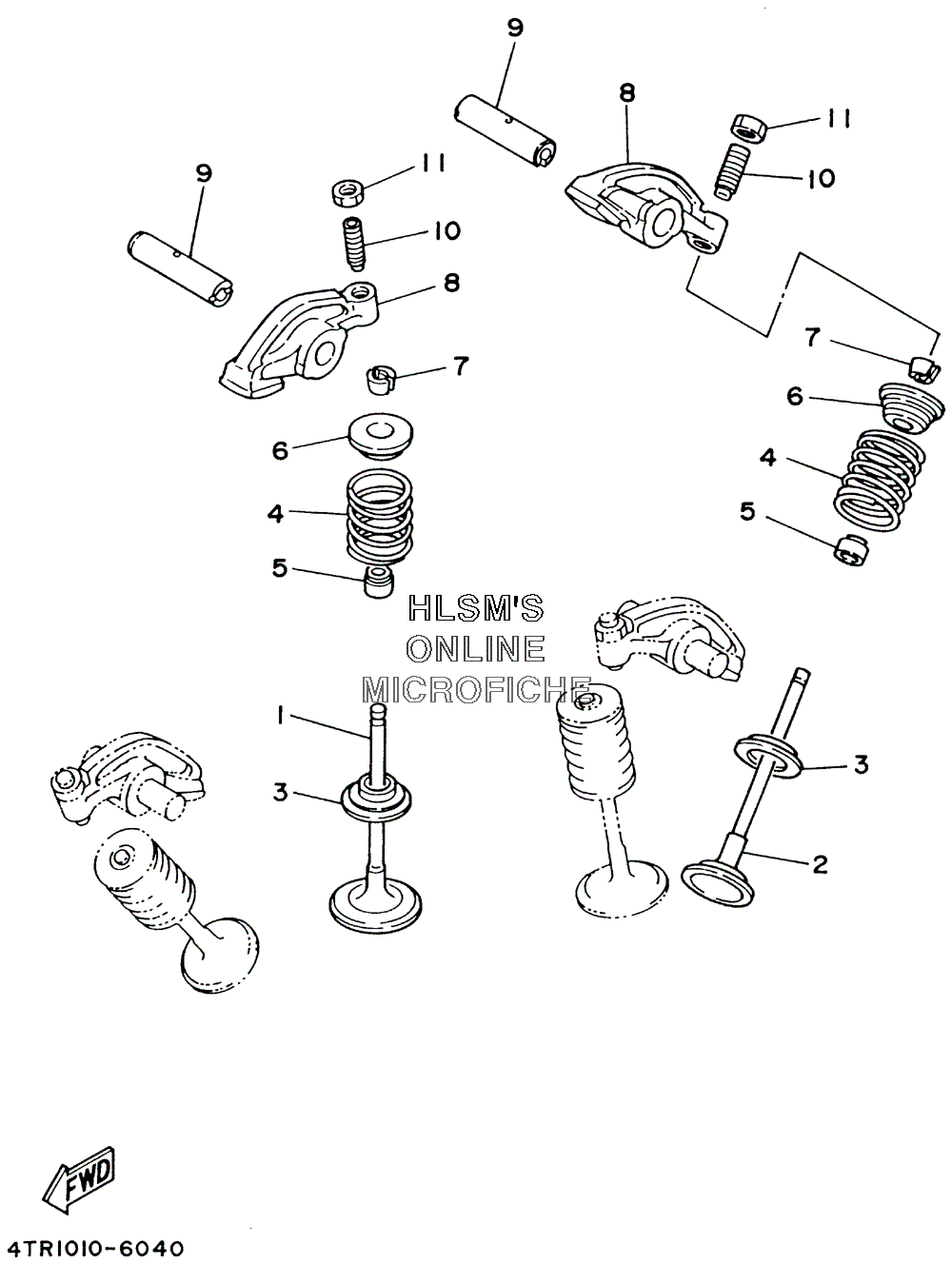 9
8
11
10
9
11
10
8
7
7
6
6
4
4
5
5
HLSM'S
ONLINE
MICROFICHE
1
3
3
2
FWD
4TR1010-6040