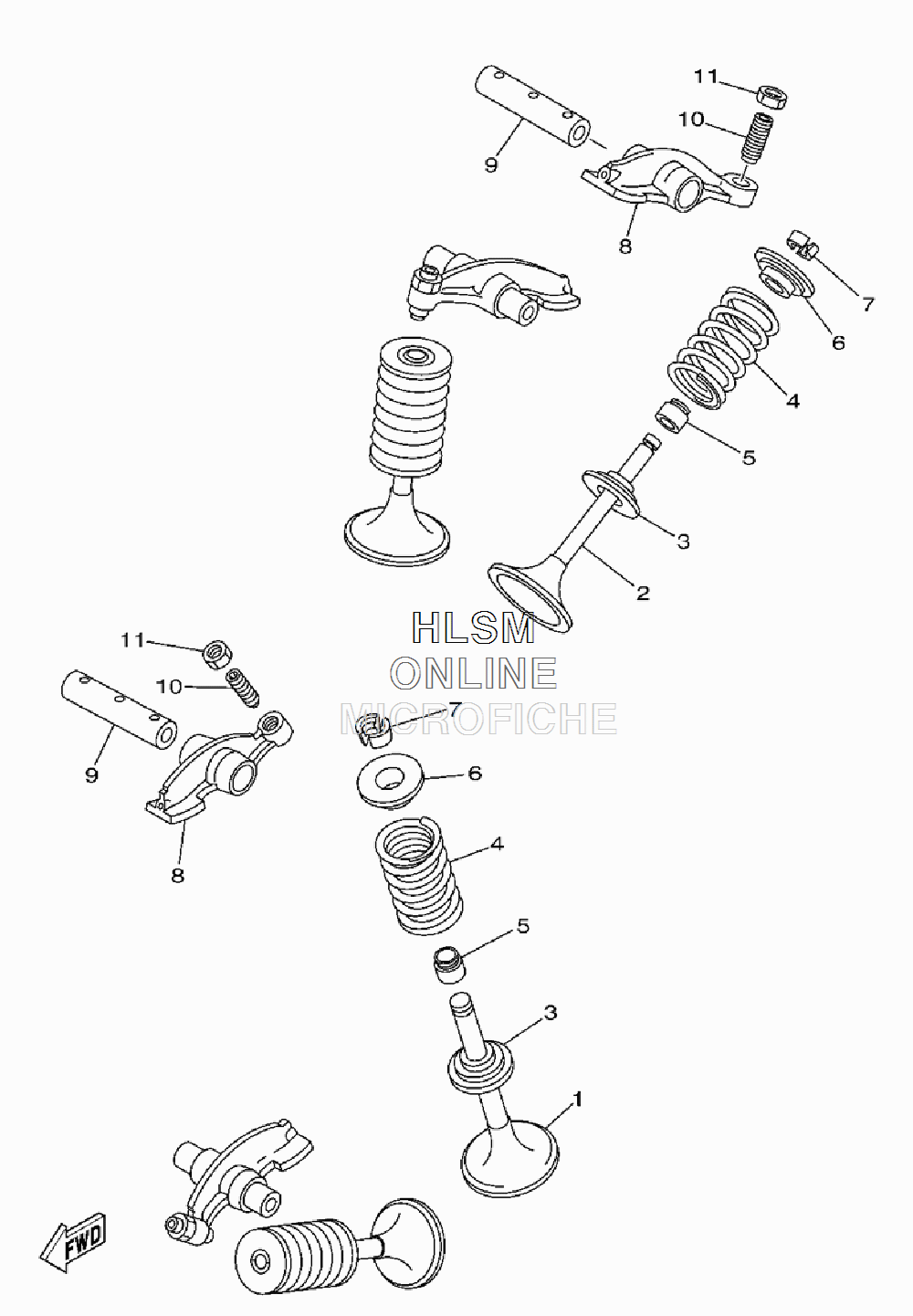 11
10
9
8
7
6
4
5
3
2
HLSM
ONLINE
MICROFICHE
11
10
9
8
7
6
4
5
3
1
FWD