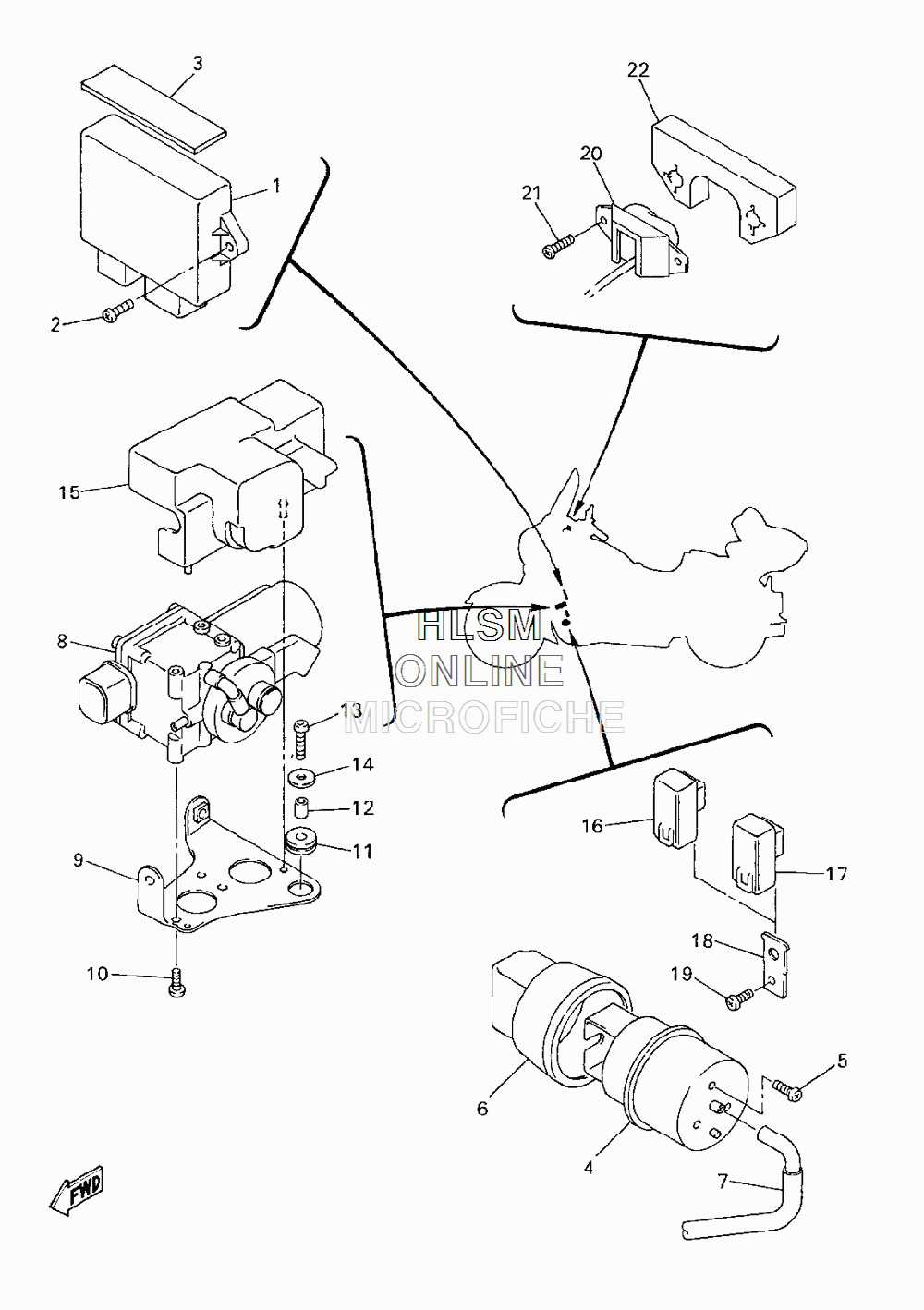 3
1
2
22
20
21
15
8
13
14
12
11
9
10
HLSM
ONLINE
MICROFICHE
16
17
18
19
5
6
4
7
FWD