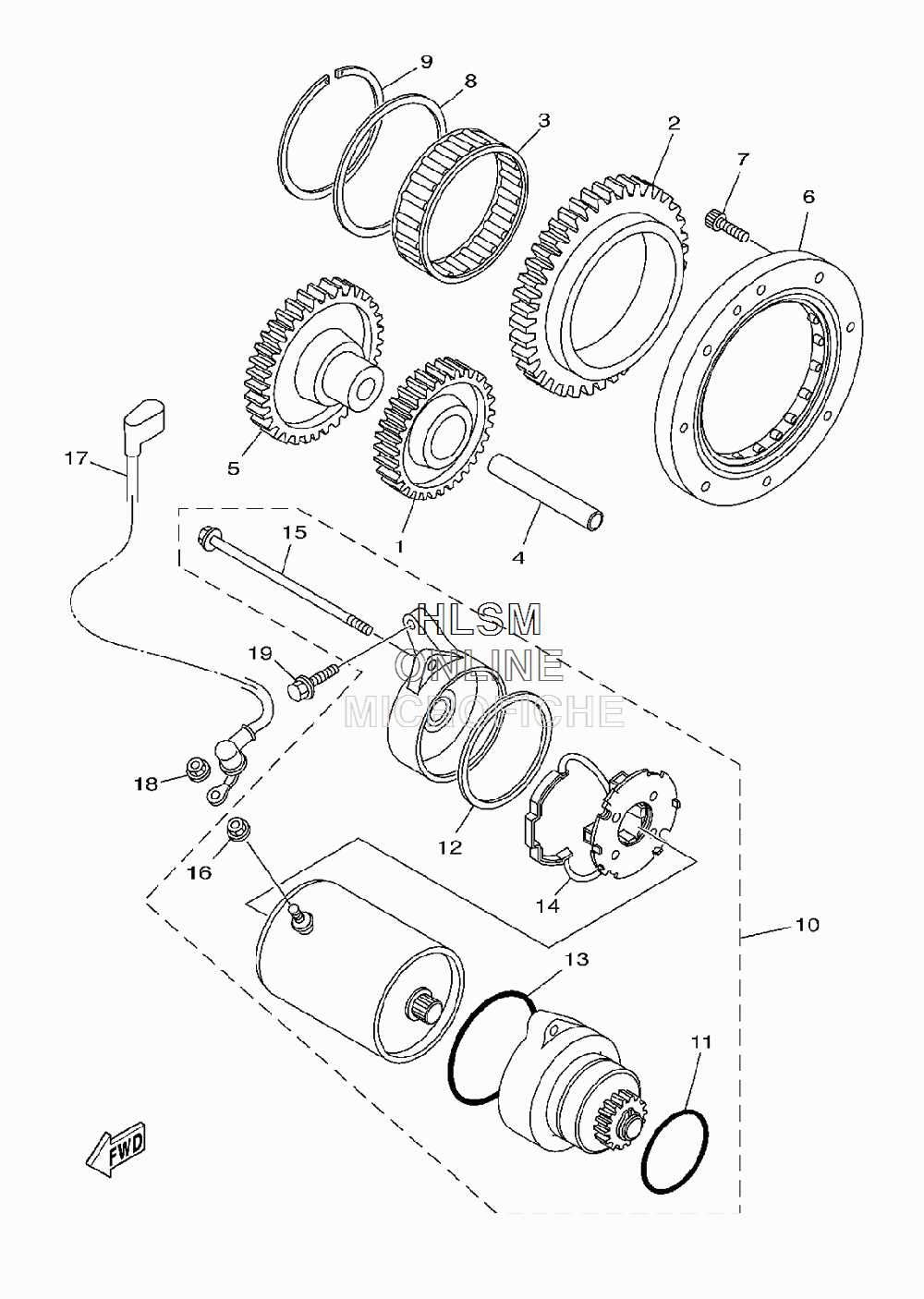 9
8
3
2
7
6
5
1
4
17
15
HLSM
ONLINE
MICROFICHE
19
18
12
14
16
10
13
11
FWD