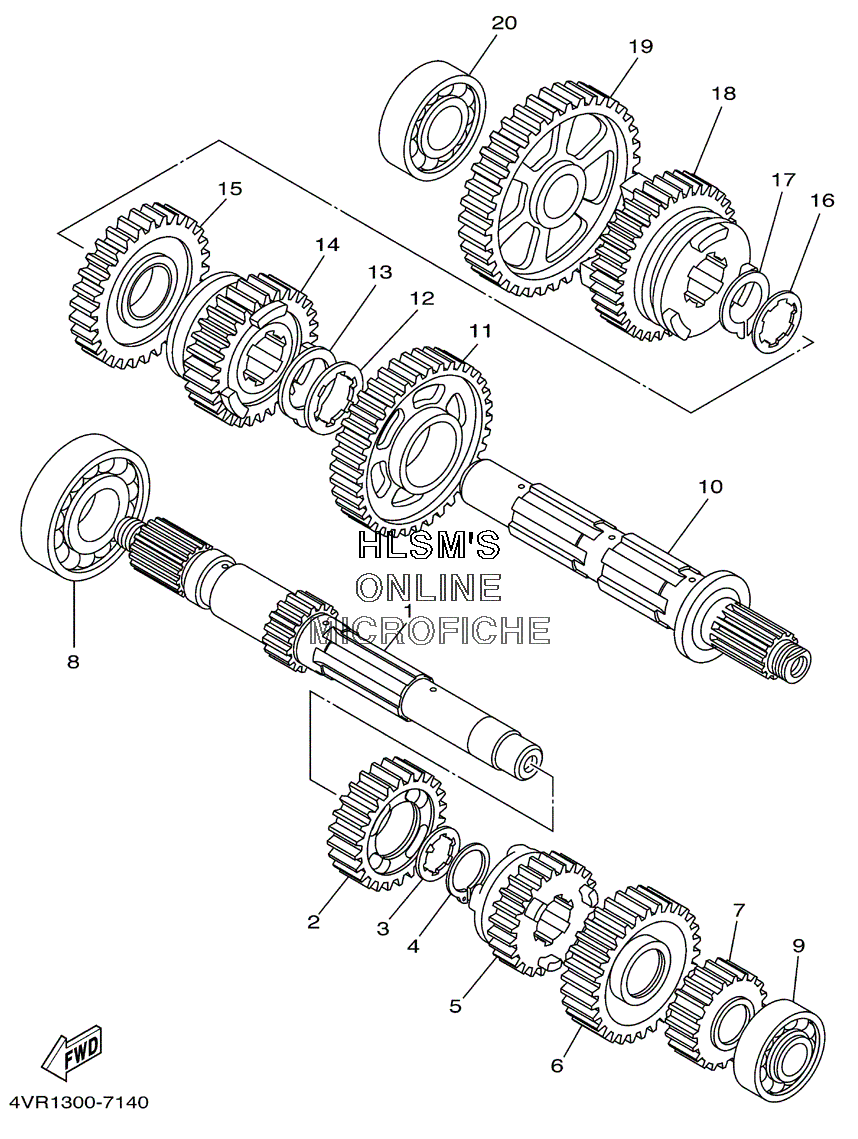 20
19
18
17
16
15
14
13
12
11
10
HLSM'S
ONLINE
MICROFICHE
1
8
2
3
4
5
6
7
9
FWD
4VR1300-7140