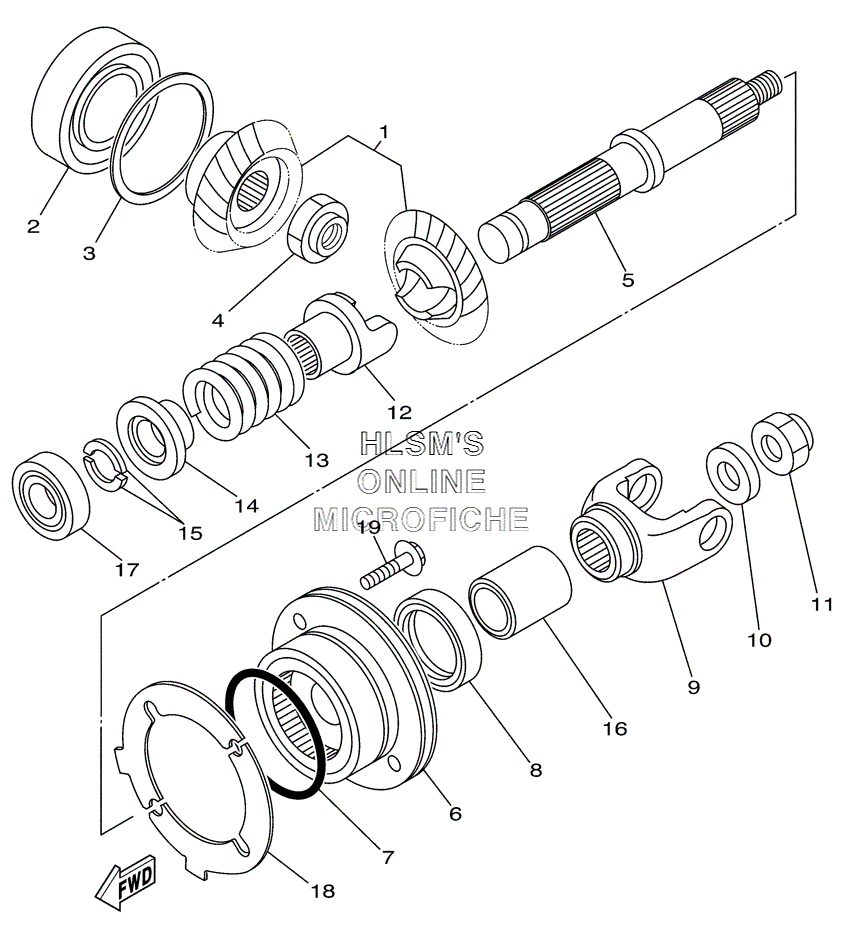 1
2
3
4
5
12
13
14
15
17
HLSM'S
ONLINE
MICROFICHE
19
11
10
9
16
8
6
7
18
FWD