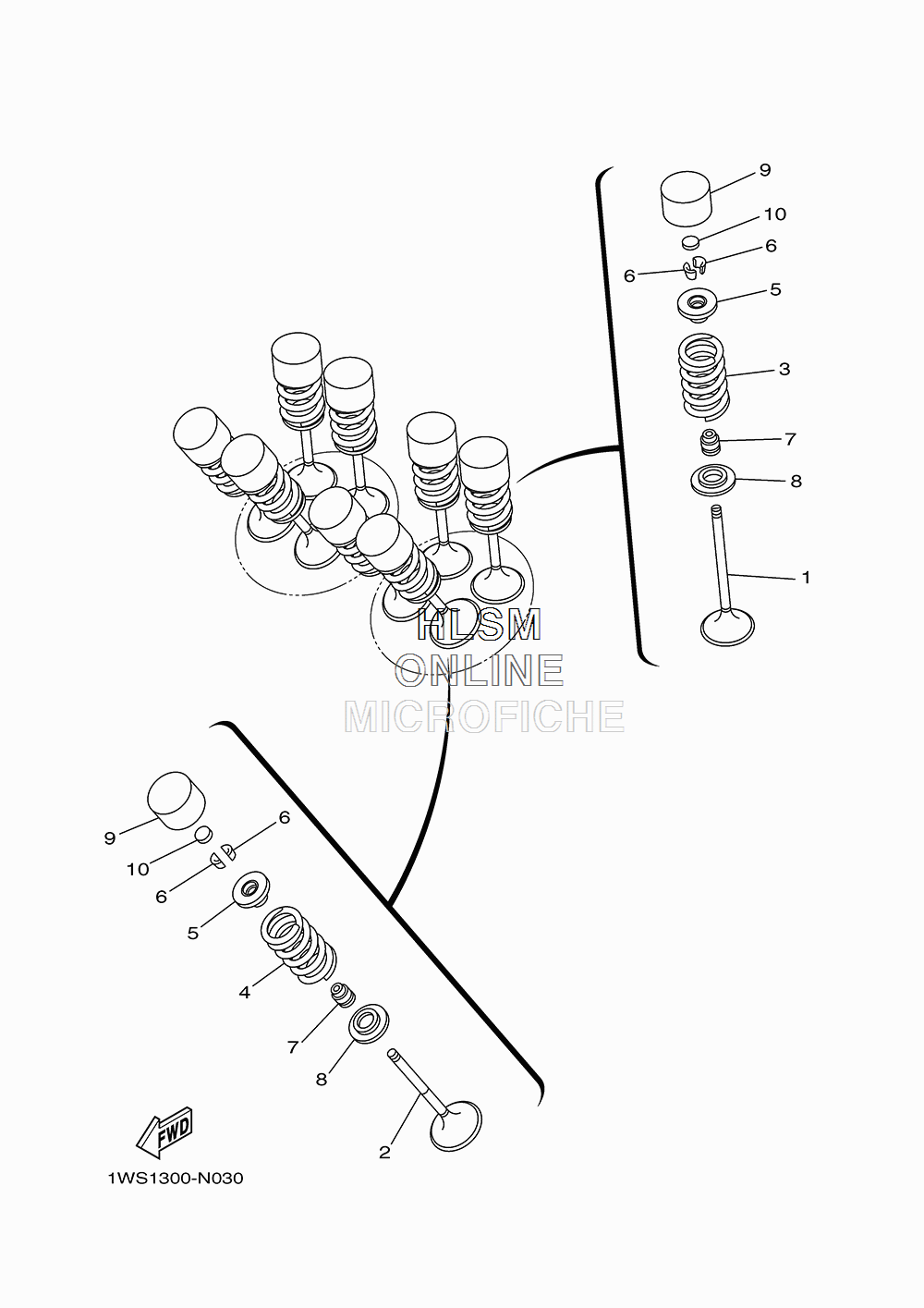 9
10
6
6
5
3
7
8
1

HLSM
ONLINE
MICROFICHE

9
6
10
6
5
4
7
8
2

FWD

1WS1300-N030