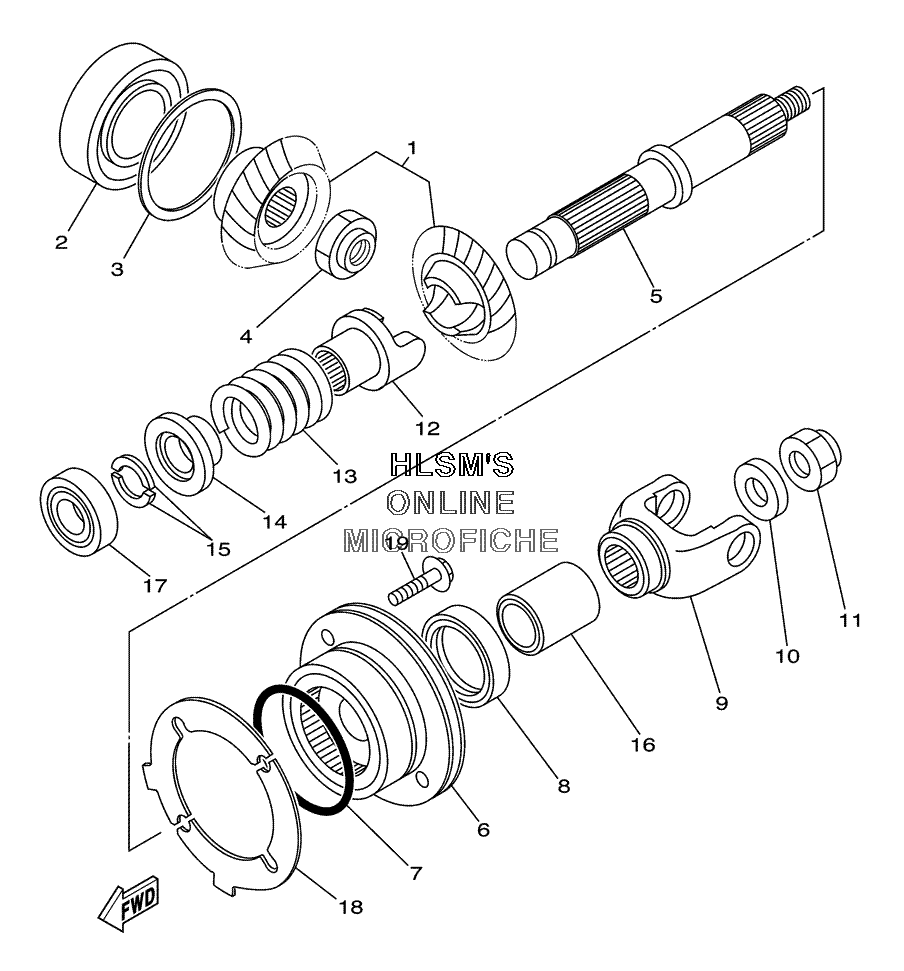 1
2
3
4
5
12
13
14
15
17
HLSM'S
ONLINE
MICROFICHE
19
11
10
9
16
8
6
7
18
FWD