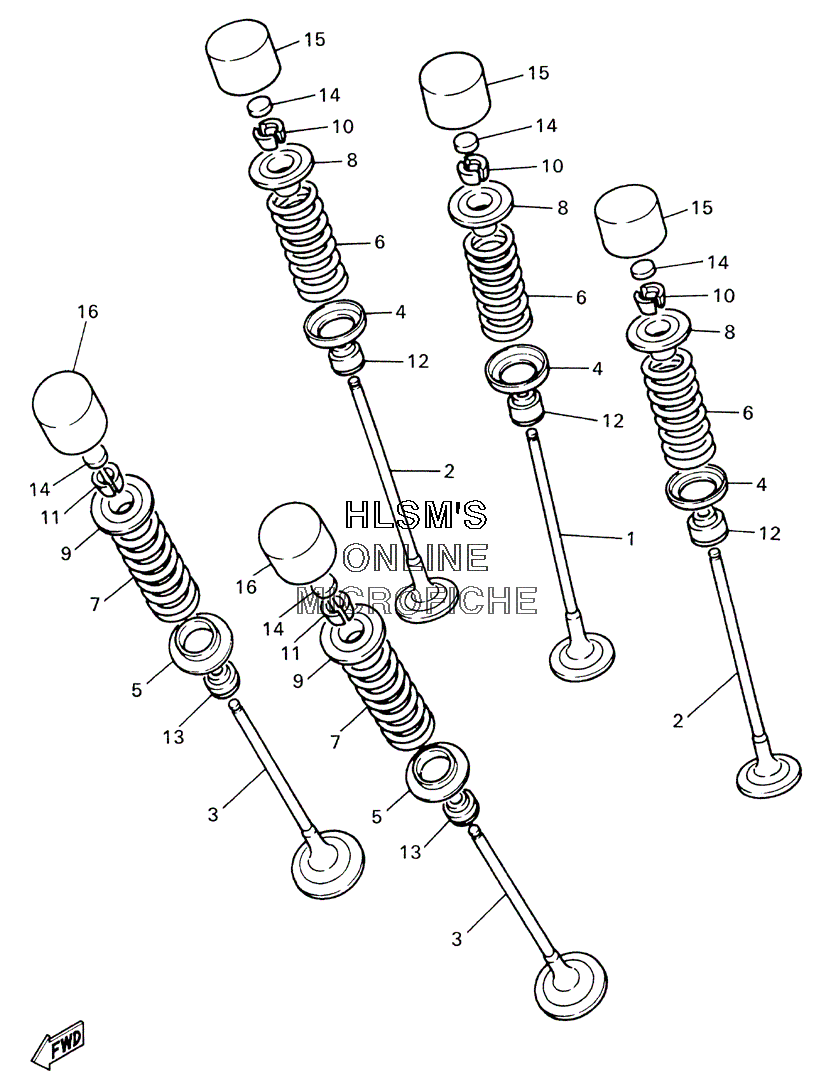 15
14
10
8
6
4
12
2

15
14
10
8
6
4
12
1

15
14
10
8
6
4
12
2

16
14
11
9
7
5
13
3

HLSM'S
ONLINE
MICROFICHE

16
14
11
9
7
5
13
3

FWD