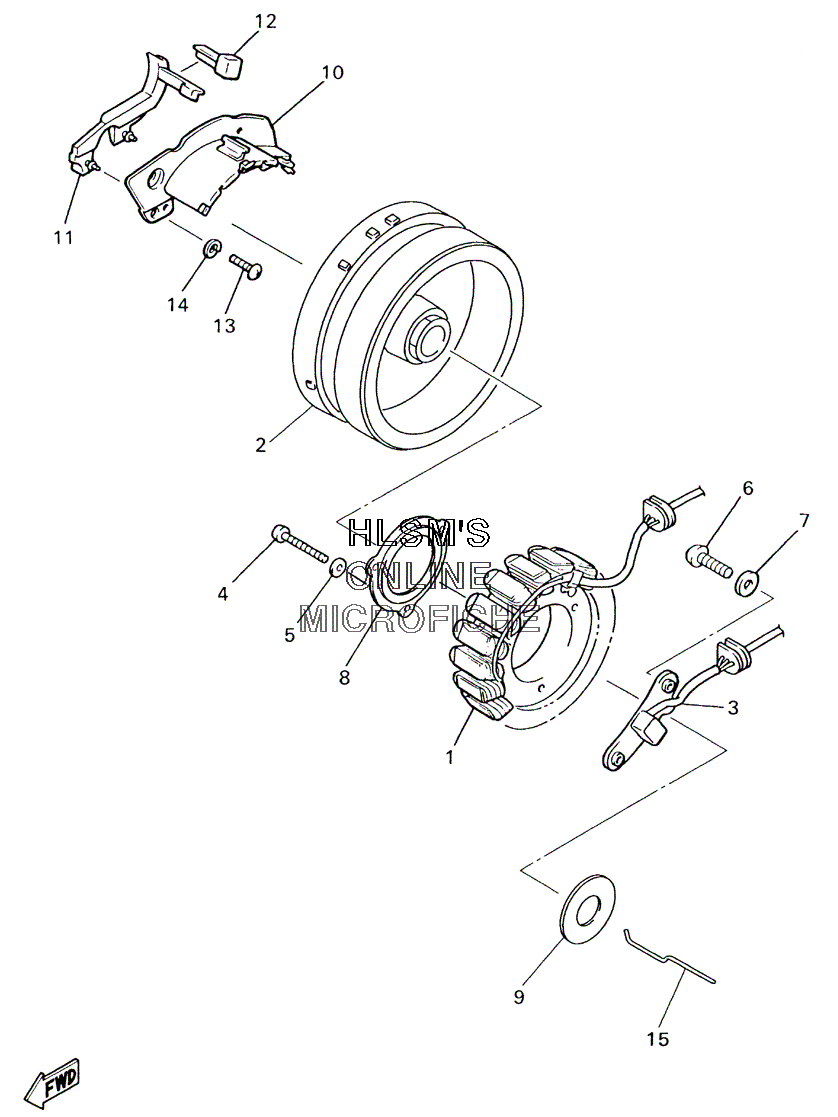 12
10
11
14
13
2
HLSM'S
ONLINE
MICROFICHE
6
7
4
5
8
3
1
9
15
FWD