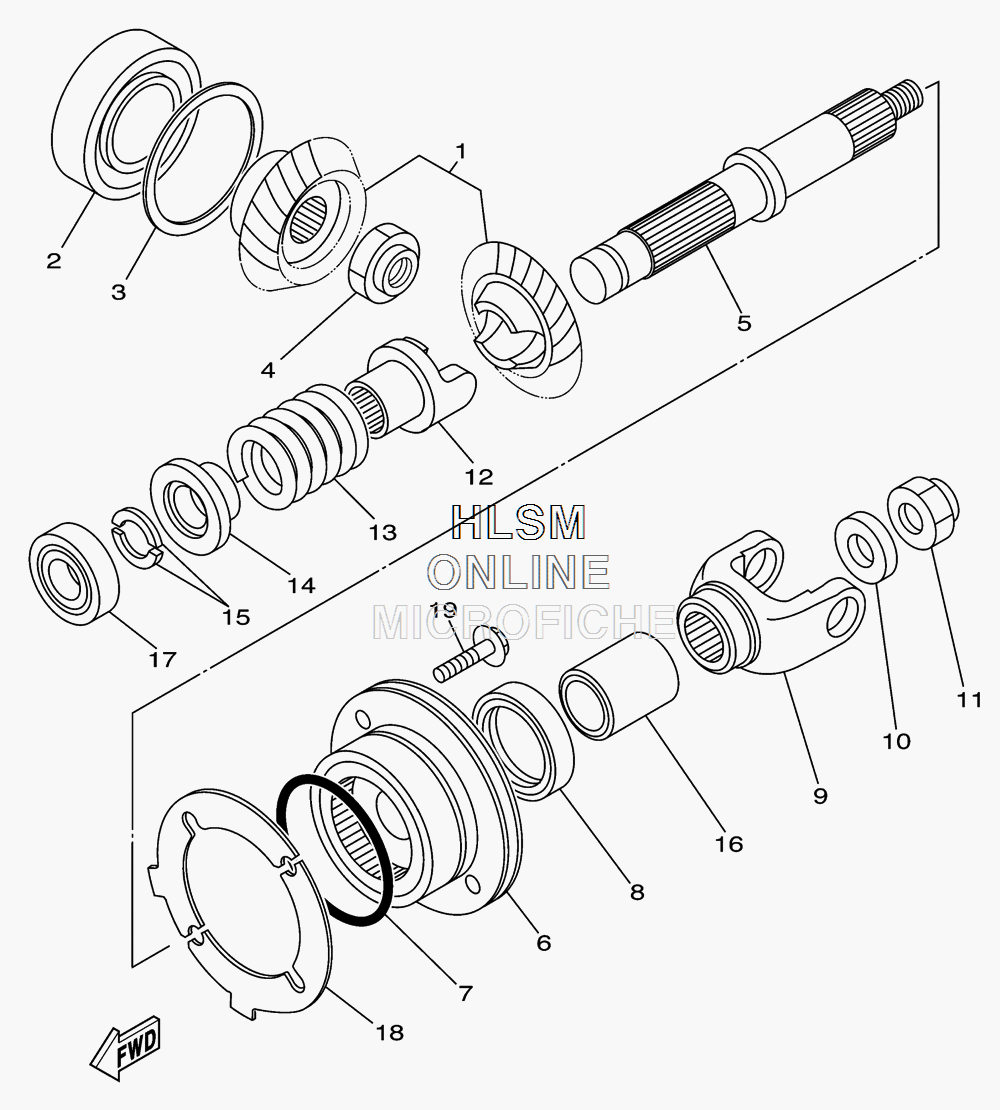 1
2
3
4
5
12
13
14
15
17
HLSM
ONLINE
MICROFICHE
19
11
10
9
16
8
6
7
18
FWD