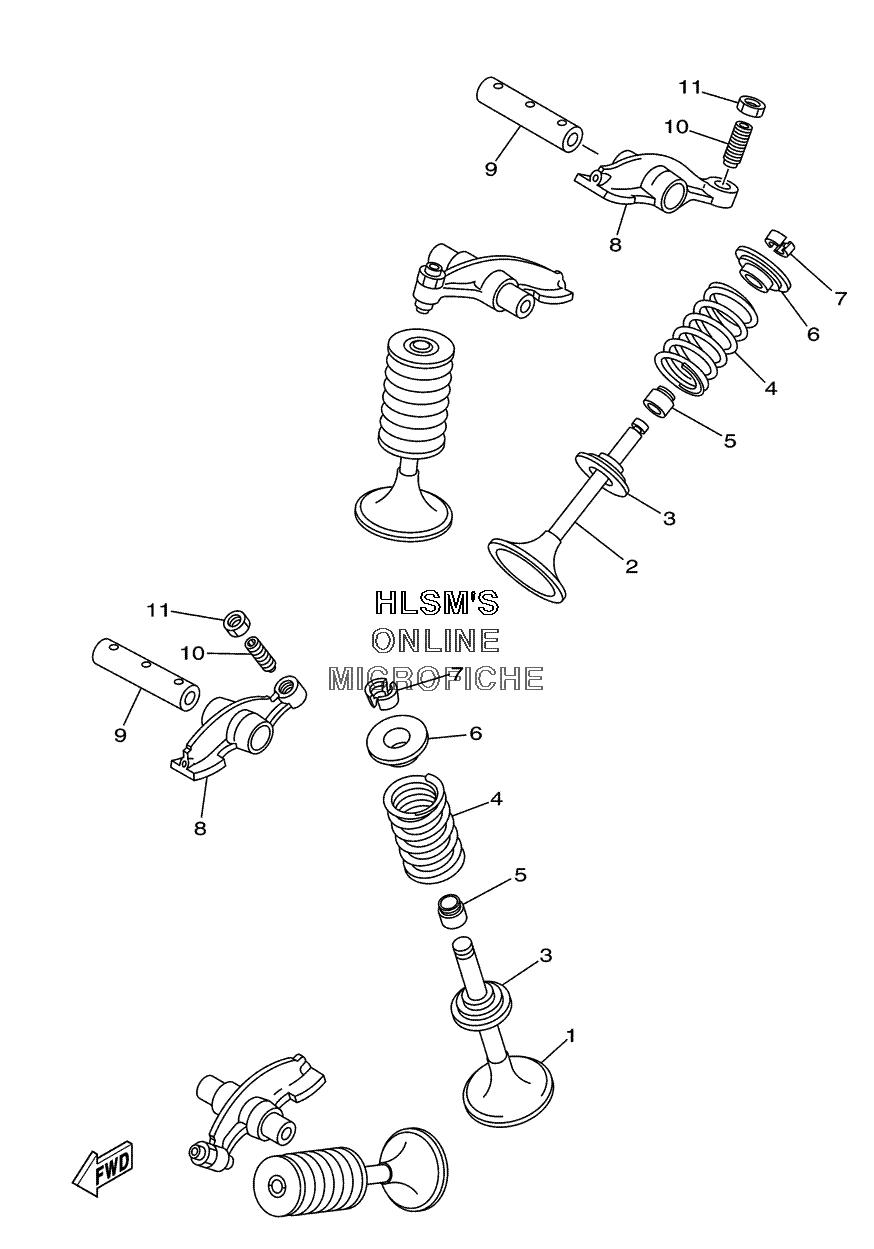 11
10
9
8
7
6
4
5
3
2
HLSM'S
ONLINE
MICROFICHE
11
10
9
8
7
6
4
5
3
1
FWD