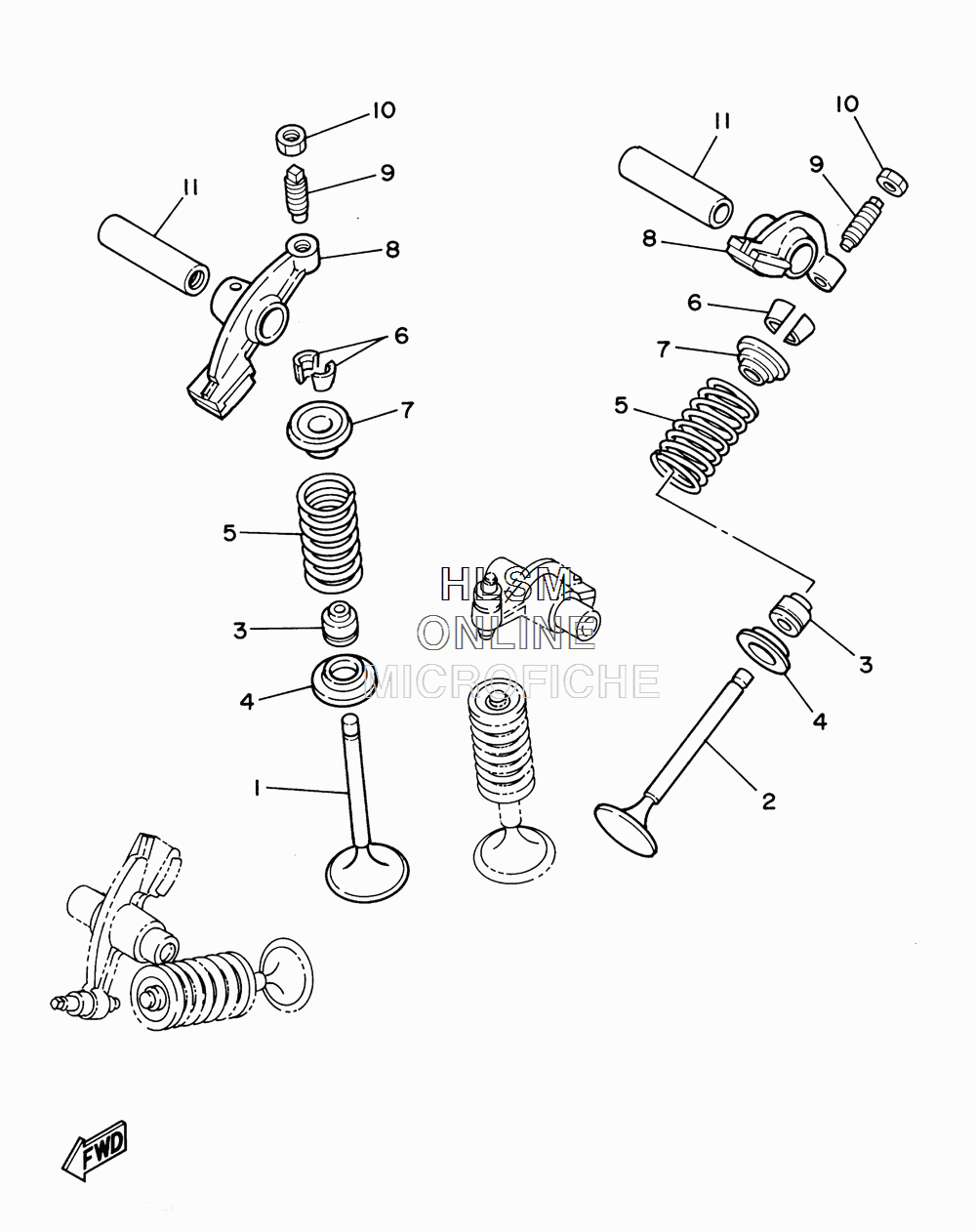 10
9
11
8
6
7
5
3
4
1
11
10
9
8
6
7
5
3
4
2
HLSM
ONLINE
MICROFICHE
FWD