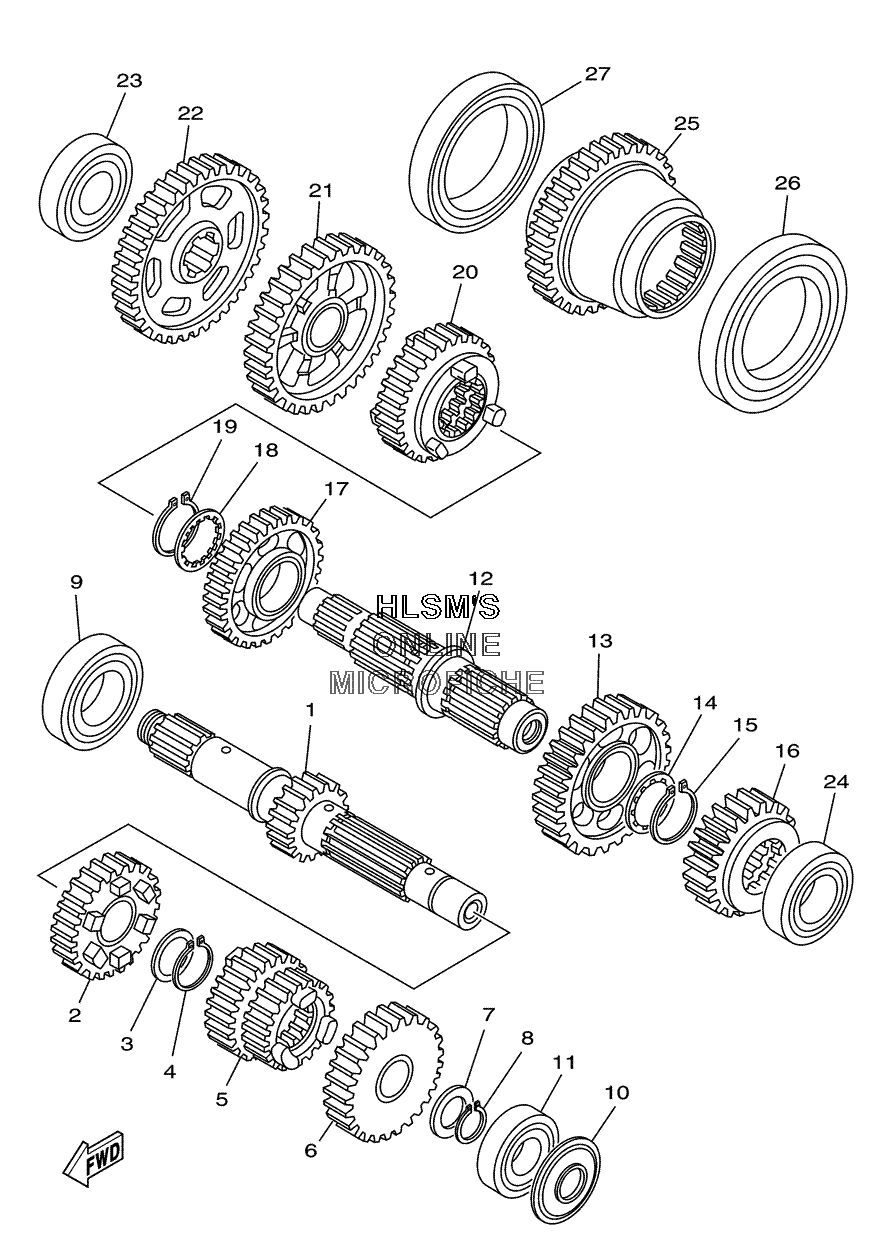 23
22
27
25
21
26
20
19
18
17
9
12
HLSM'S
ONLINE
MICROFICHE
13
1
14
15
16
24
2
3
4
5
7
8
11
10
6
FWD