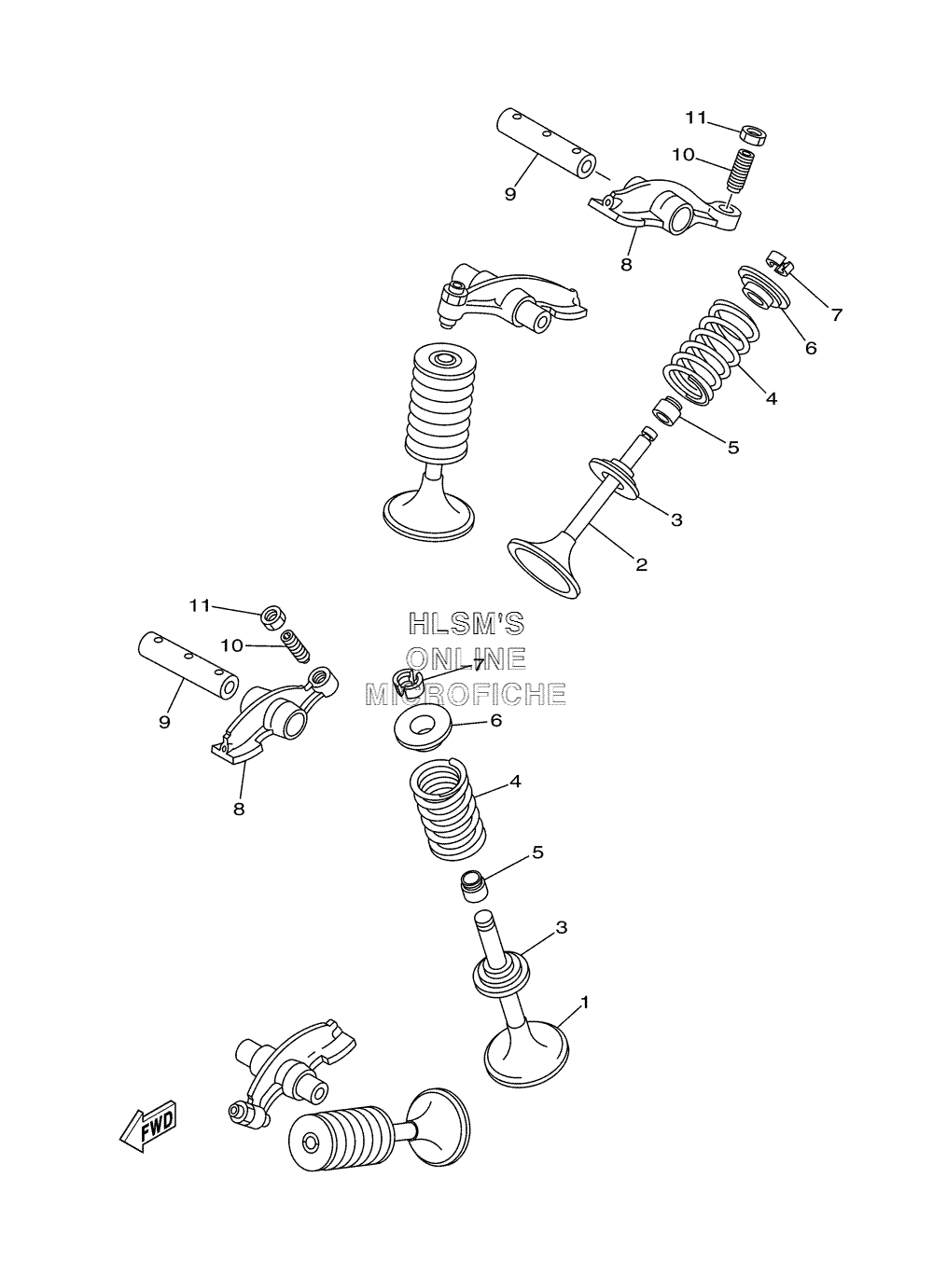 11
10
9
8
7
6
4
5
3
2
11
10
9
8
HLSM'S
ONLINE
MICROFICHE
7
6
4
5
3
1
FWD