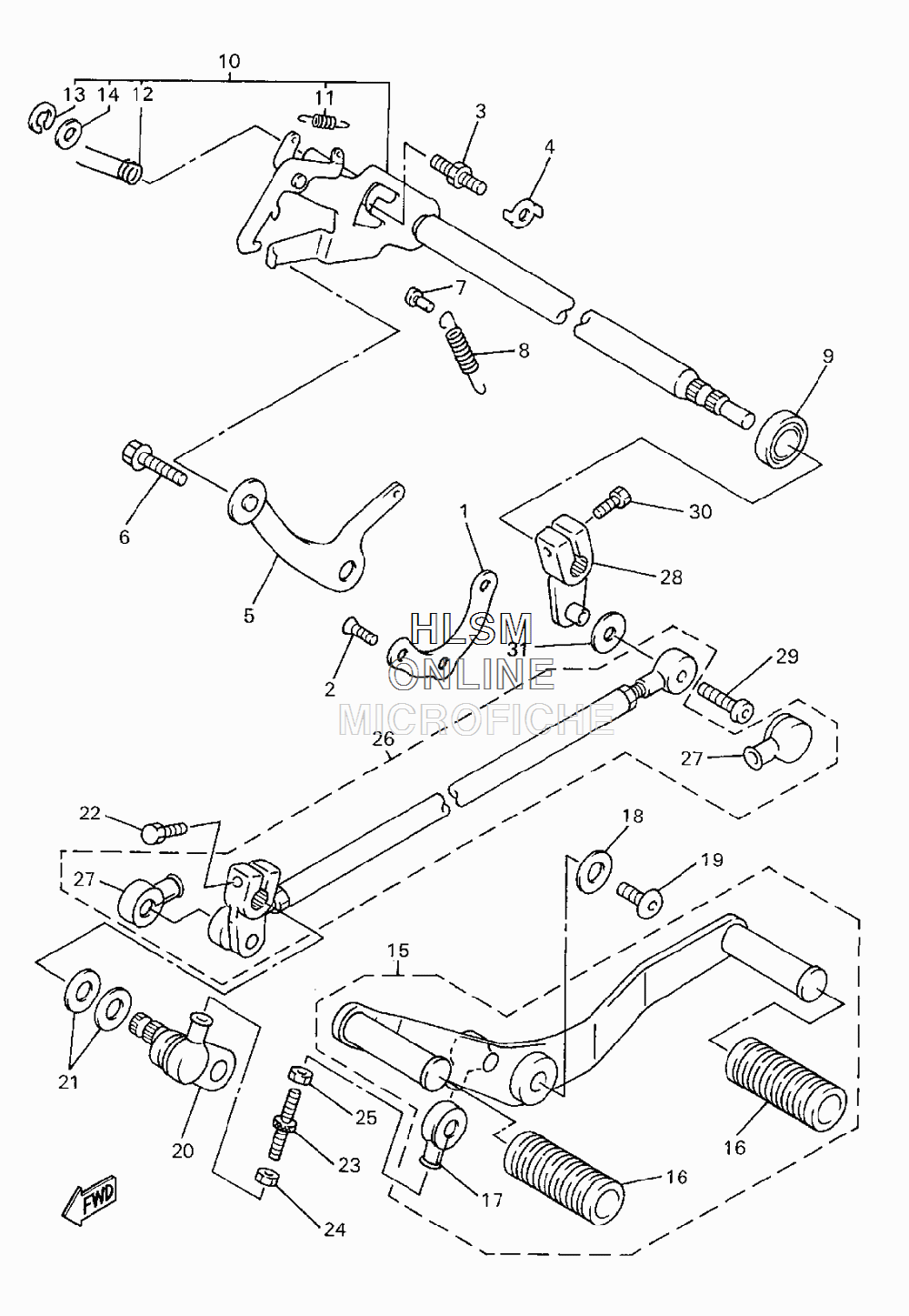 10
13
14
12
11
3
4
7
8
9
6
5
1
30
28
2
HLSM
ONLINE
MICROFICHE
31
29
26
27
22
27
18
19
15
21
20
25
23
24
17
16
16
FWD