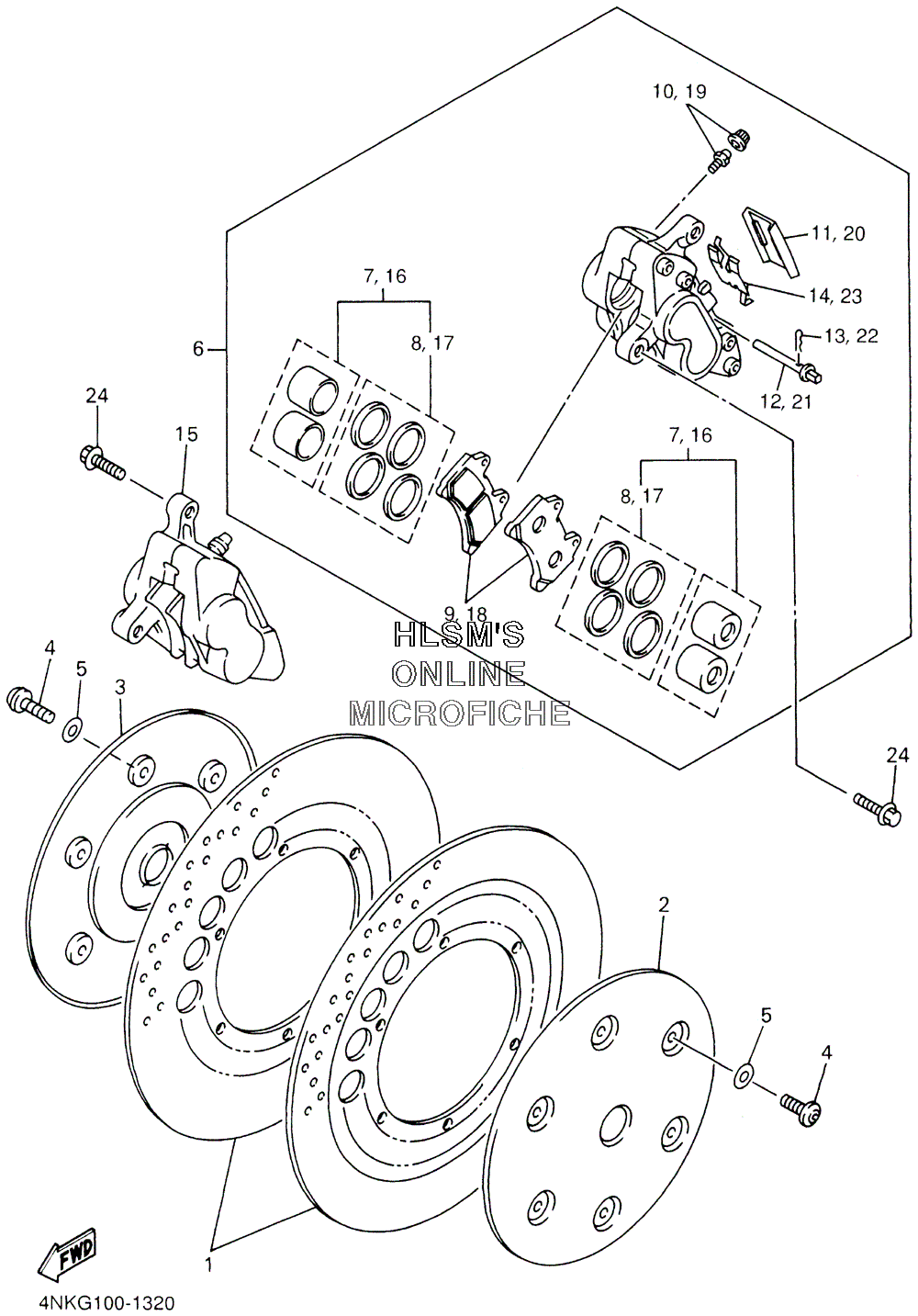 10, 19

11, 20

14, 23

13, 22

12, 21

7, 16

8, 17

6

24

15

7, 16

8, 17

9, 18

HLSM'S
ONLINE
MICROFICHE

4

5

3

24

2

5

4

1

FWD

4NKG100-1320