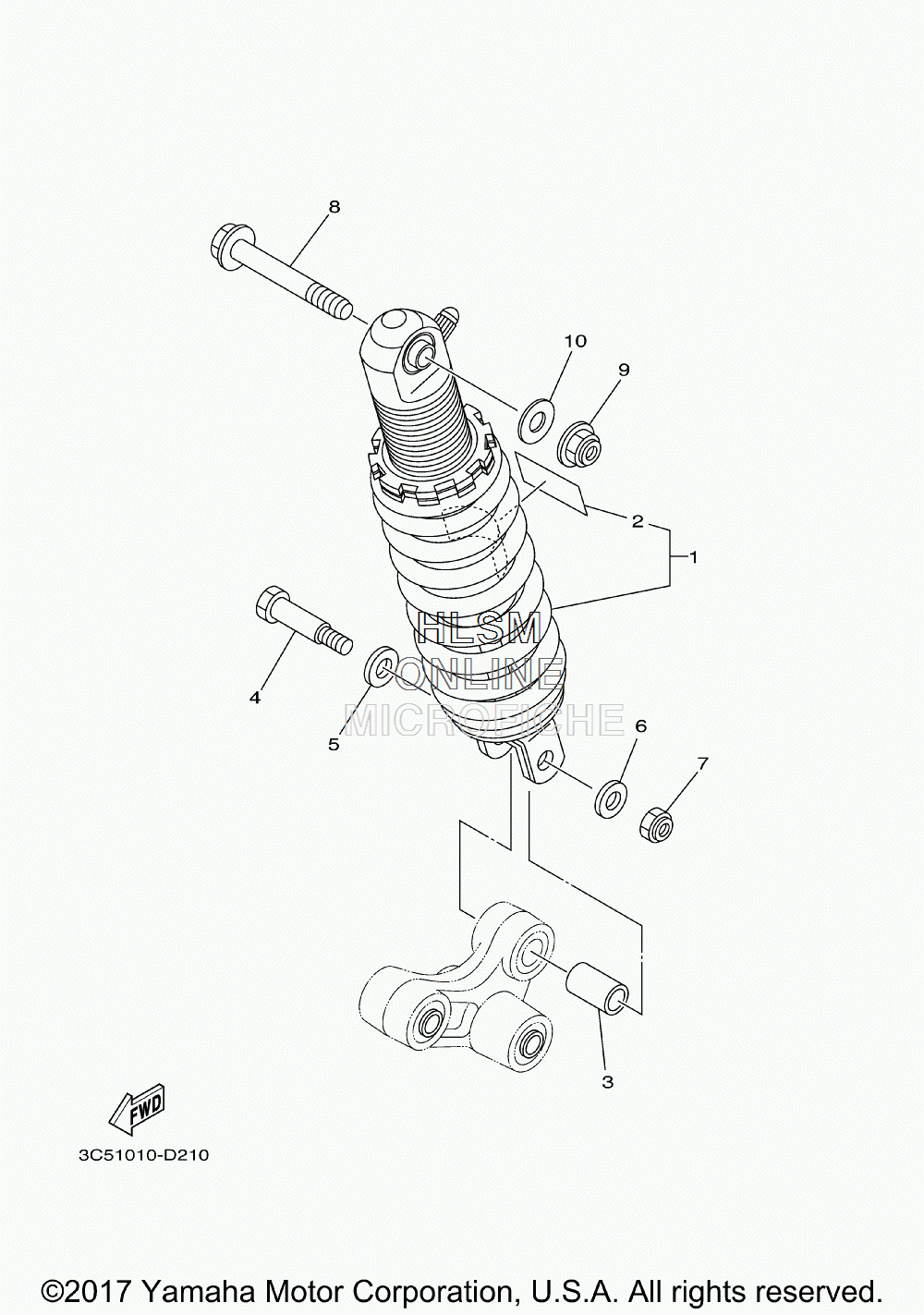 8

10

9

2

1

HLSM
ONLINE
MICROFICHE

4

5

6

7

3

FWD

3C51010-D210

©2017 Yamaha Motor Corporation, U.S.A. All rights reserved.