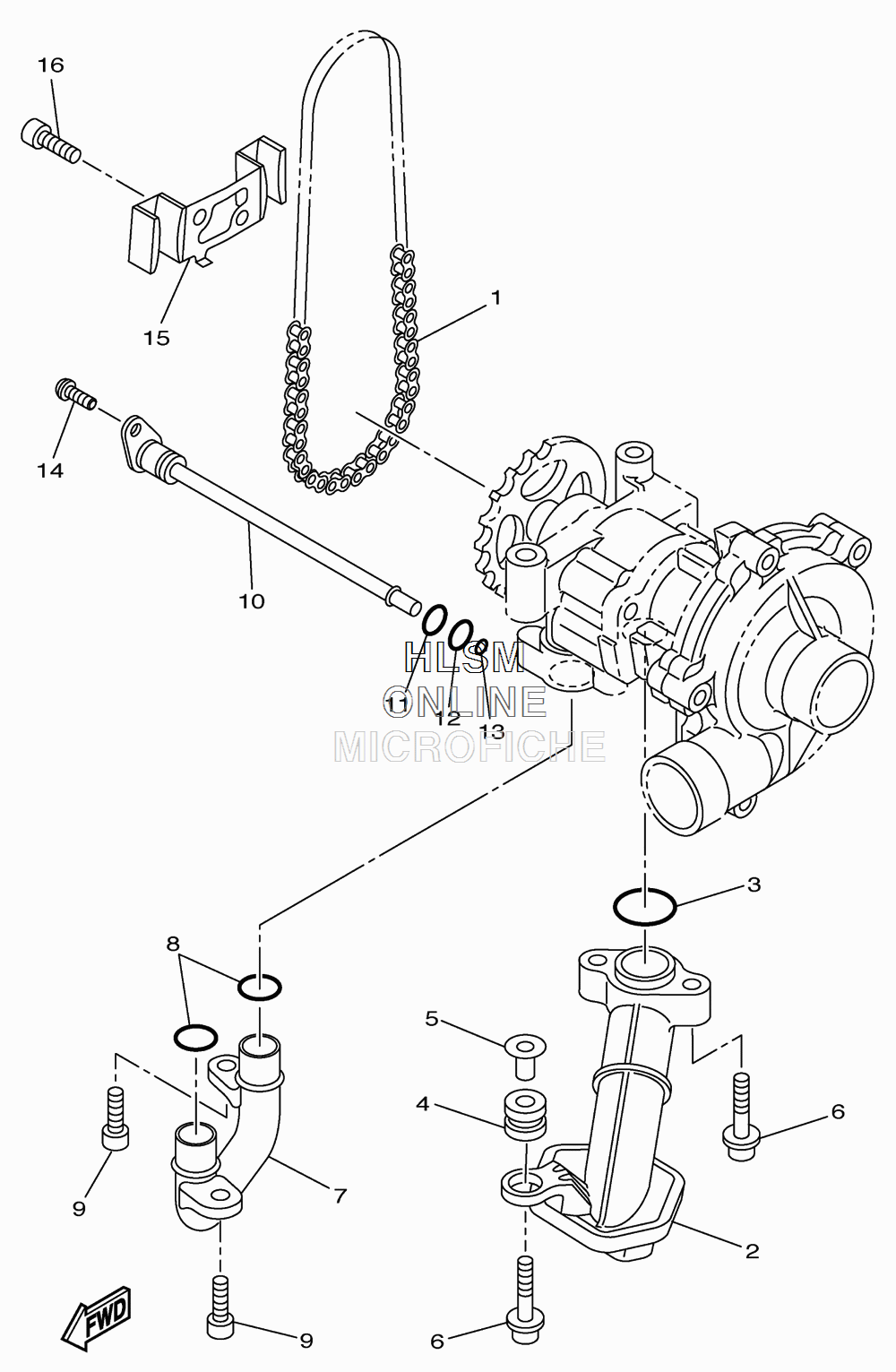 16

15

1

14

10

HLSM
ONLINE
MICROFICHE

11
12
13

3

8

5

4

6

9

7

2

FWD

9

6