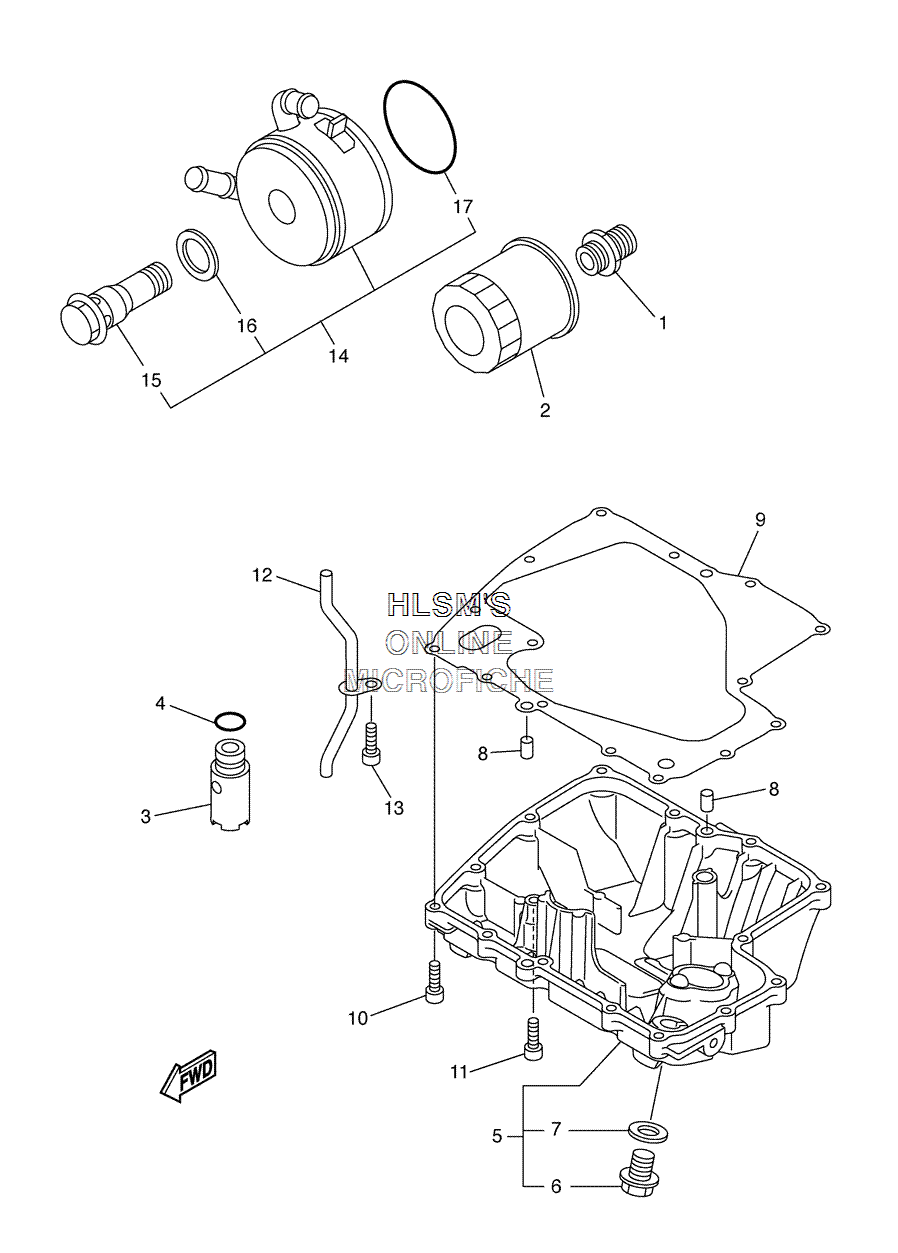 17
16
1
14
15
2
9
12
HLSM'S
ONLINE
MICROFICHE
4
8
3
13
8
10
11
FWD
5
7
6