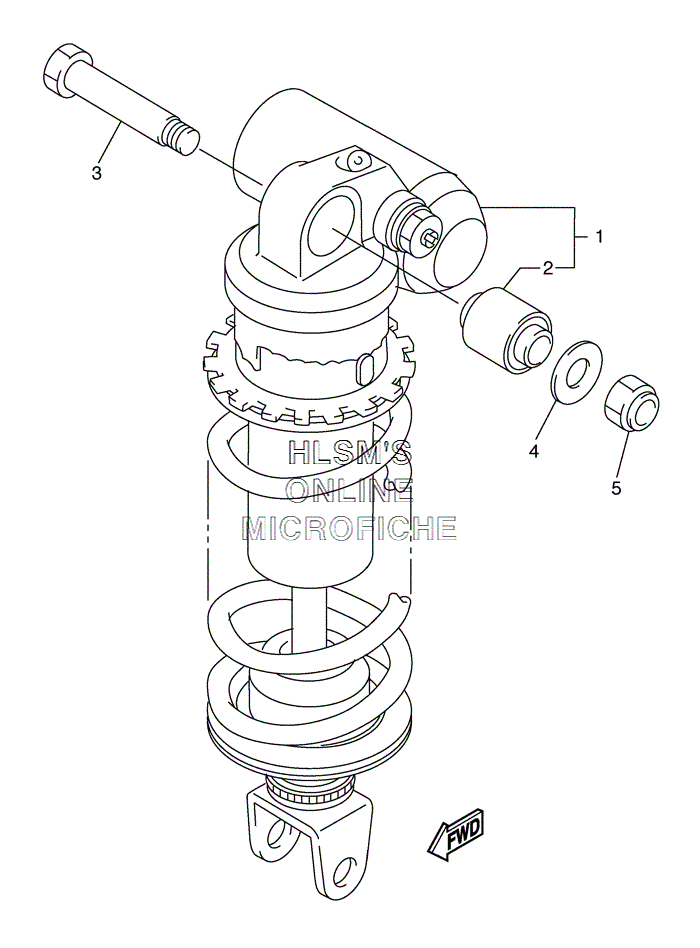 3
1
2
4
5
HLSM'S
ONLINE
MICROFICHE
FWD