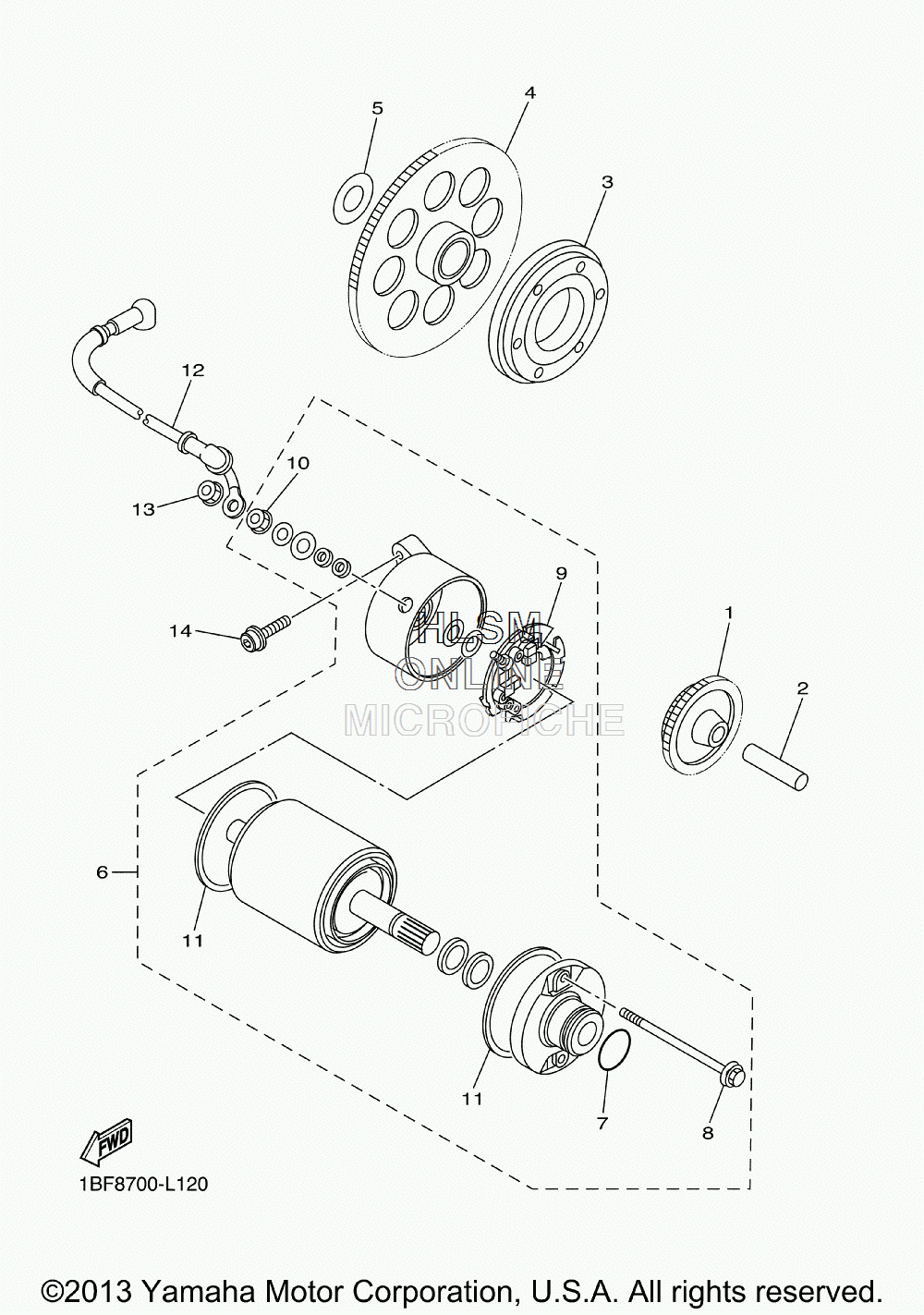 5
4
3
12
10
13
9
14
HLSM
ONLINE
MICROFICHE
1
2
6
11
11
7
8
FWD
1BF8700-L120
©2013 Yamaha Motor Corporation, U.S.A. All rights reserved.