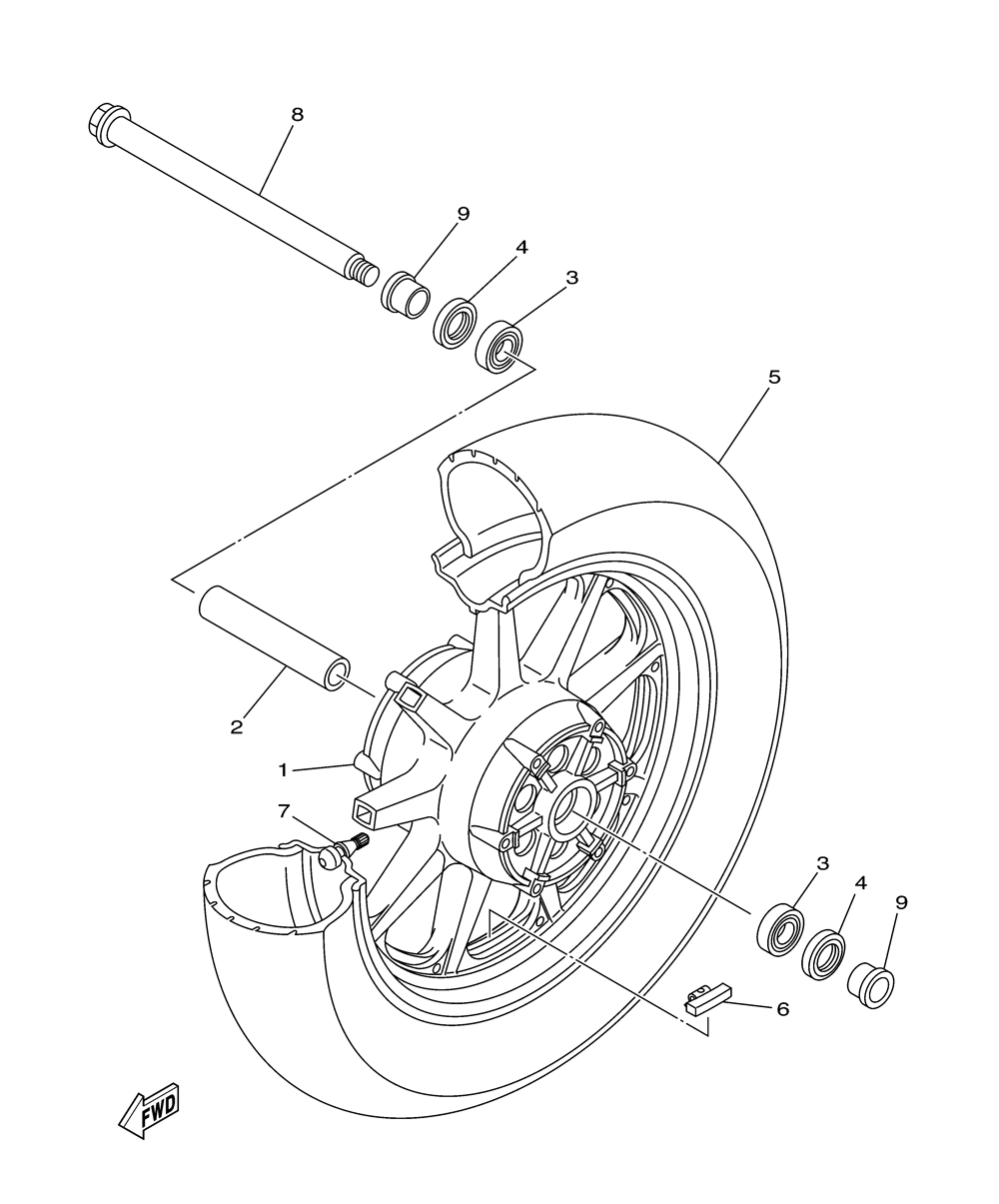 8
9
4
3
5
2
1
7
3
4
9
6
FWD