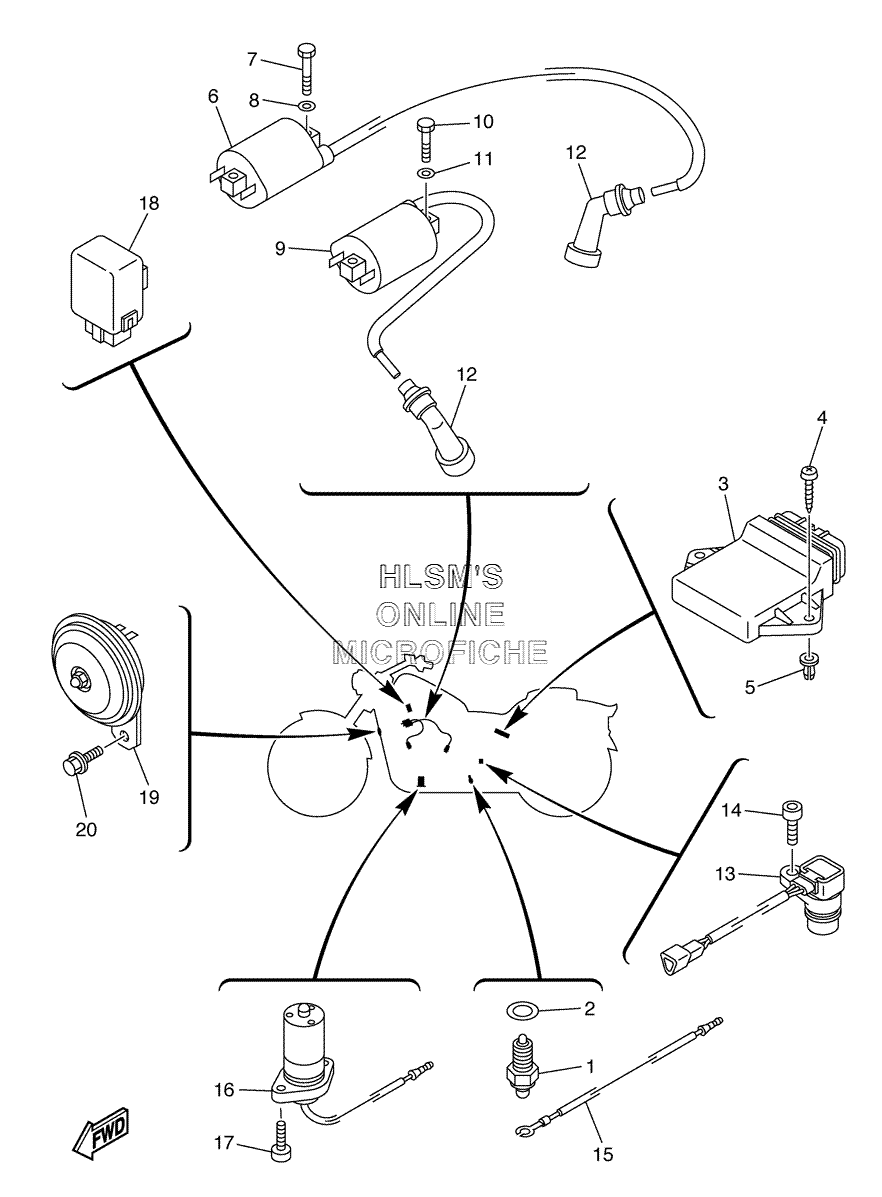 7
6
8
10
11
12
18
9
12
4
3
HLSM'S
ONLINE
MICROFICHE
5
19
20
14
13
2
1
16
17
15
FWD