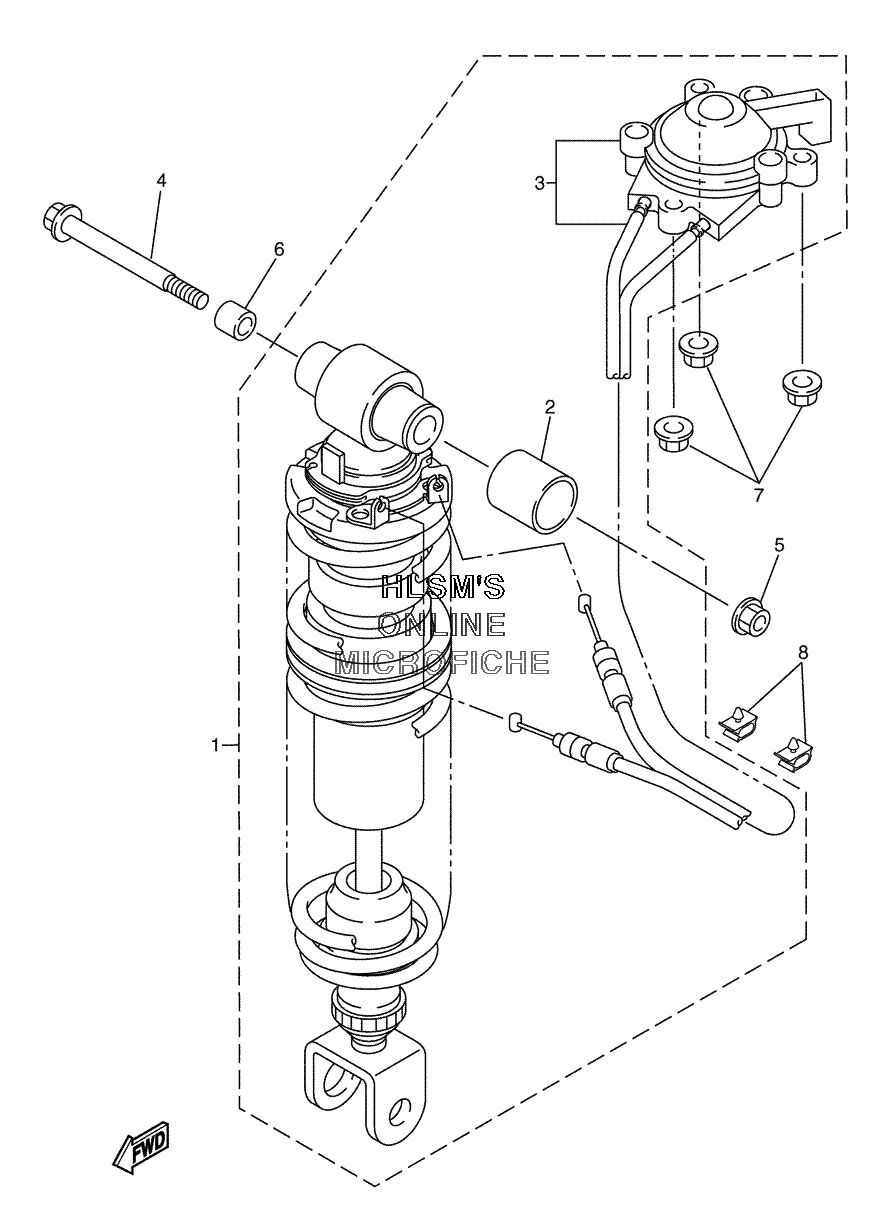 4
6
3
2
7
5
8
1
HLSM'S
ONLINE
MICROFICHE
FWD