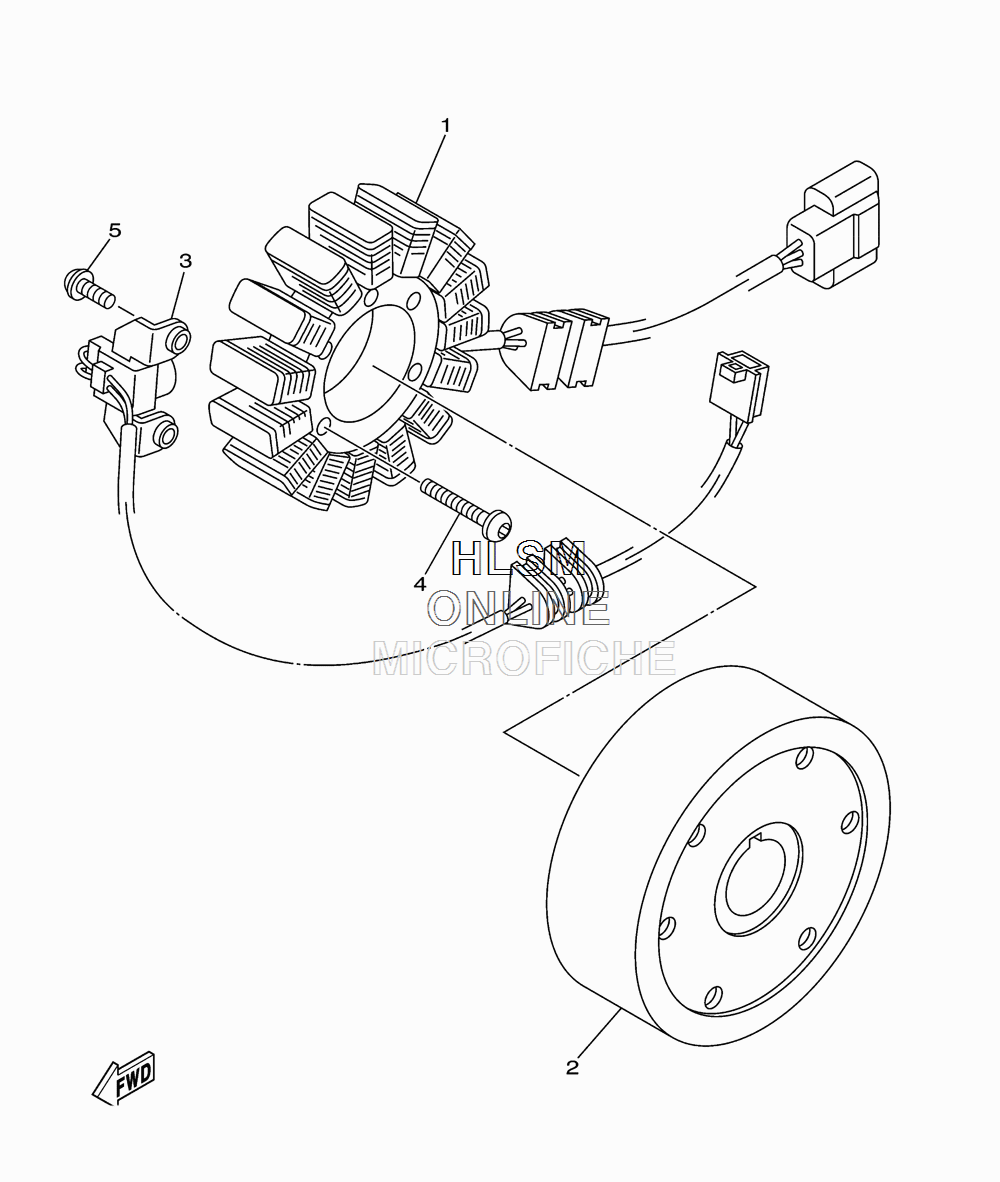 1
5
3
4
HLSM
ONLINE
MICROFICHE
2
FWD