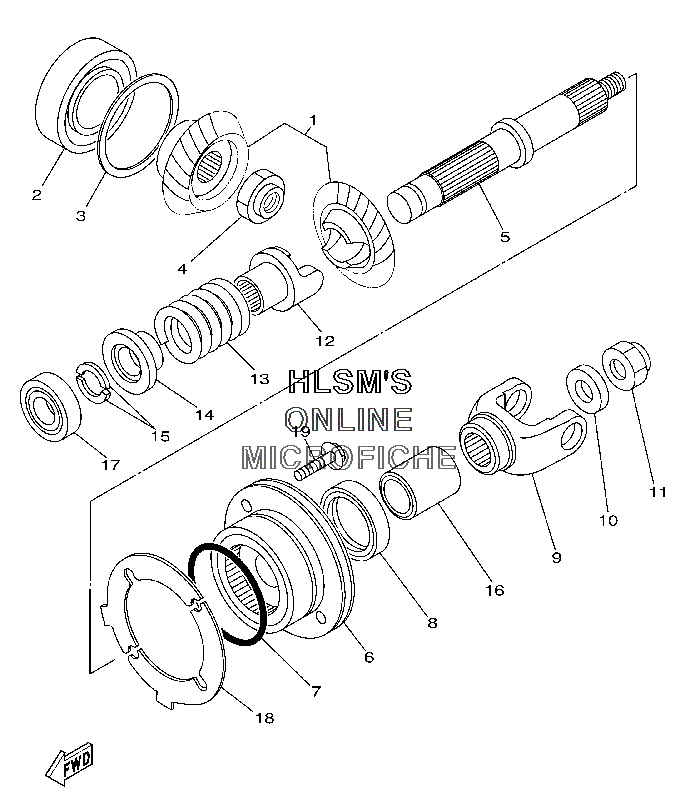 1
2
3
4
5
12
13
14
15
17
HLSM'S
ONLINE
MICROFICHE
19
11
10
9
16
8
6
7
18
FWD