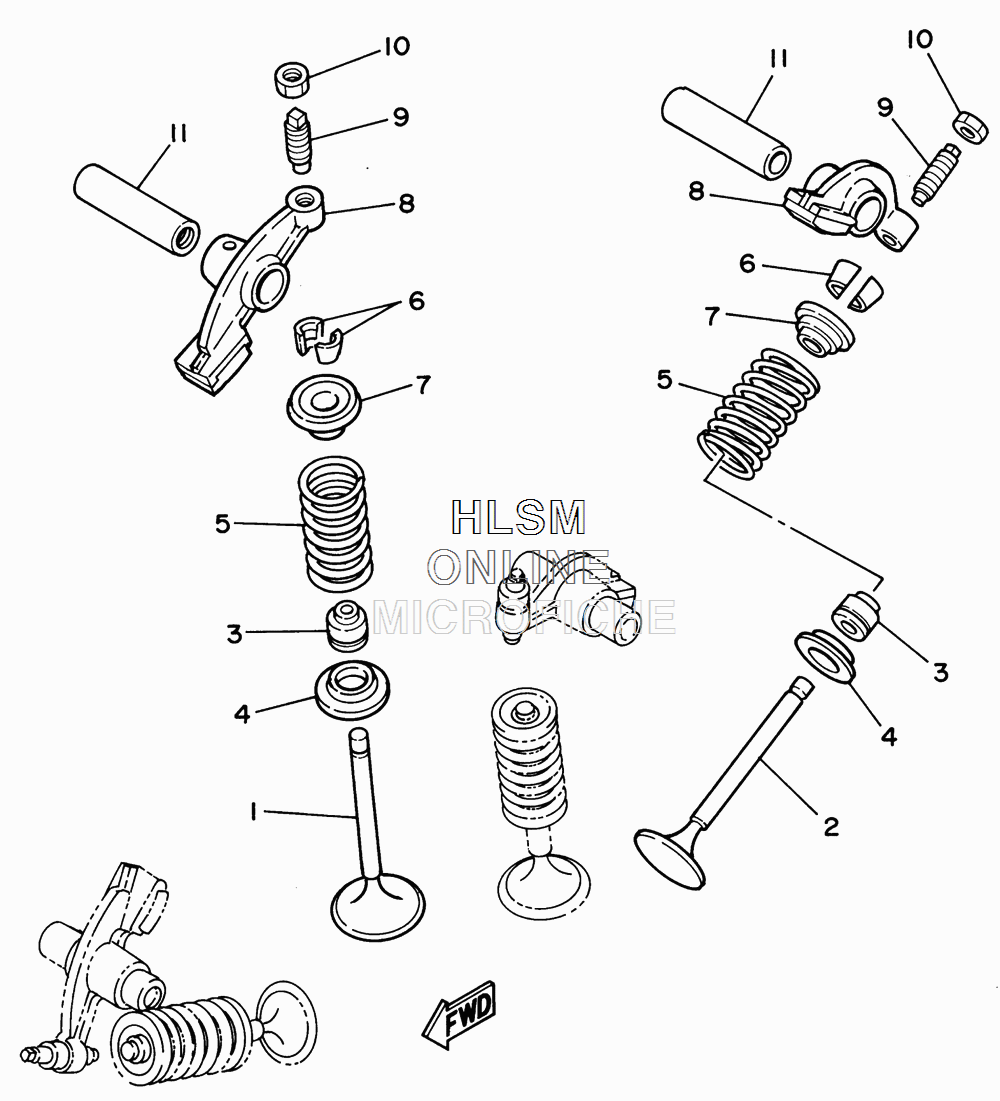 10
9
11
8
6
7
5
3
4
1
11
10
9
8
6
7
5
3
4
2
HLSM
ONLINE
MICROFICHE
FWD