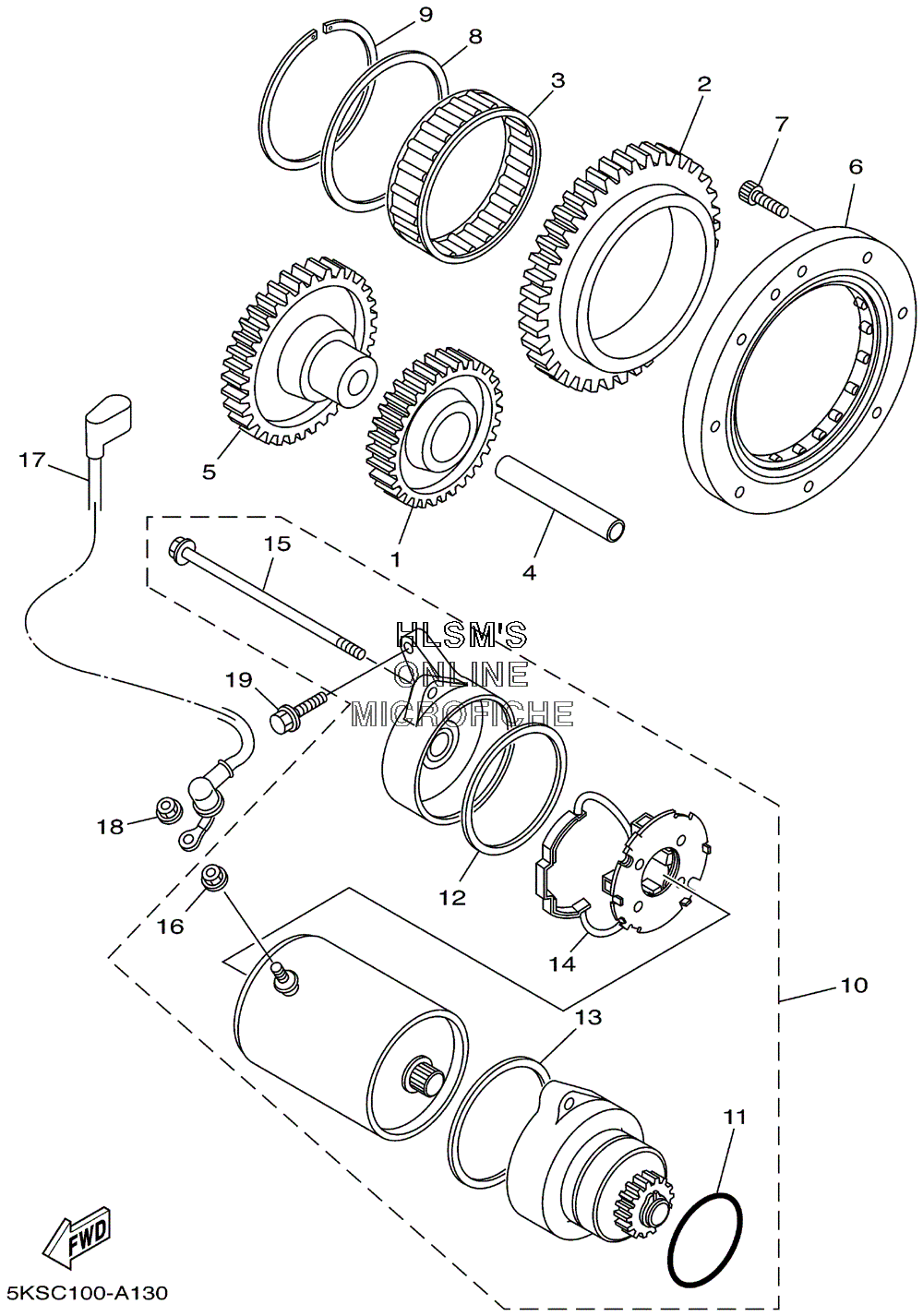 9
8
3
2
7
6
5
1
4
17
15
HLSM'S
ONLINE
MICROFICHE
19
18
12
16
14
10
13
11
FWD
5KSC100-A130