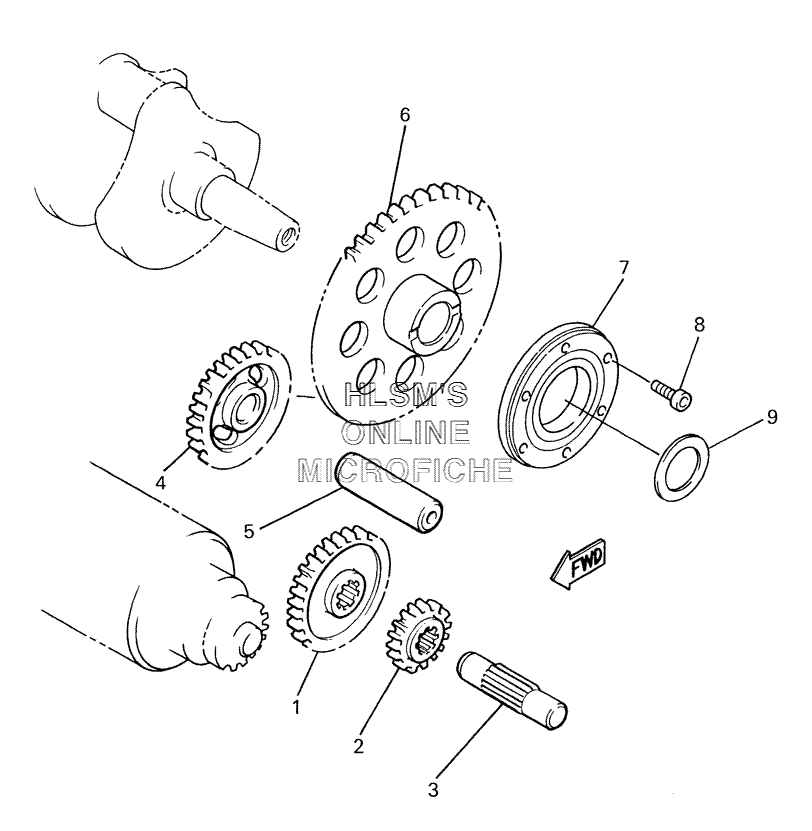 6
7
8
9
HLSM'S
ONLINE
MICROFICHE
4
5
FWD
1
2
3