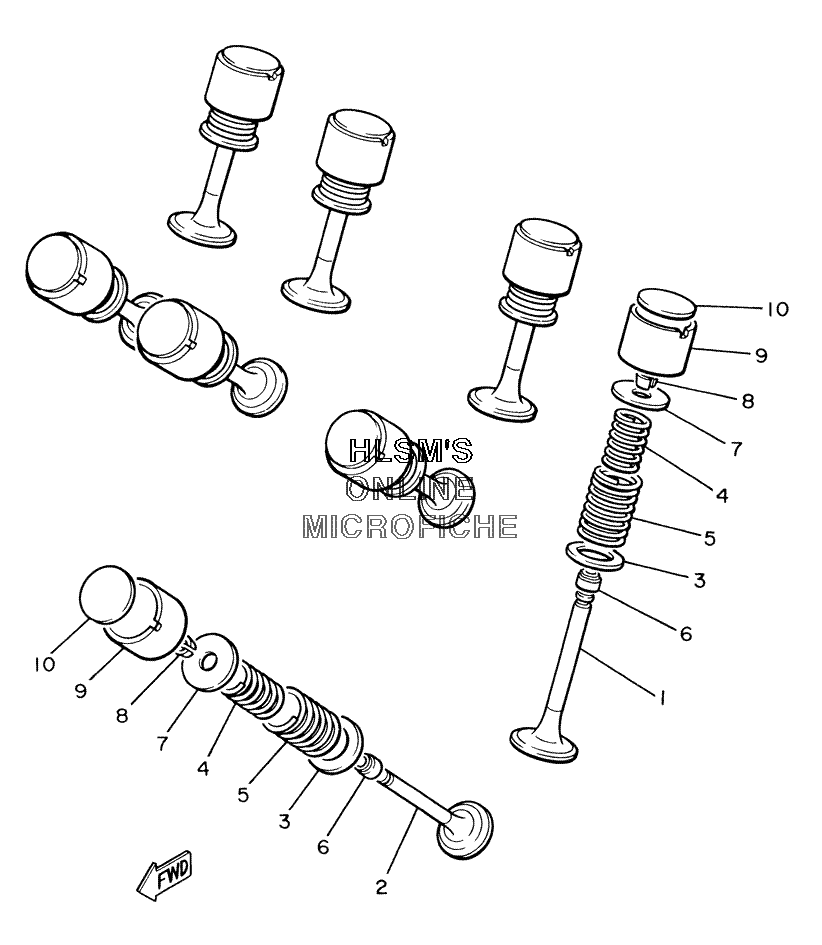 10
9
8
7
4
5
3
6
1

HLSM'S
ONLINE
MICROFICHE

10
9
8
7
4
5
3
6
2

FWD