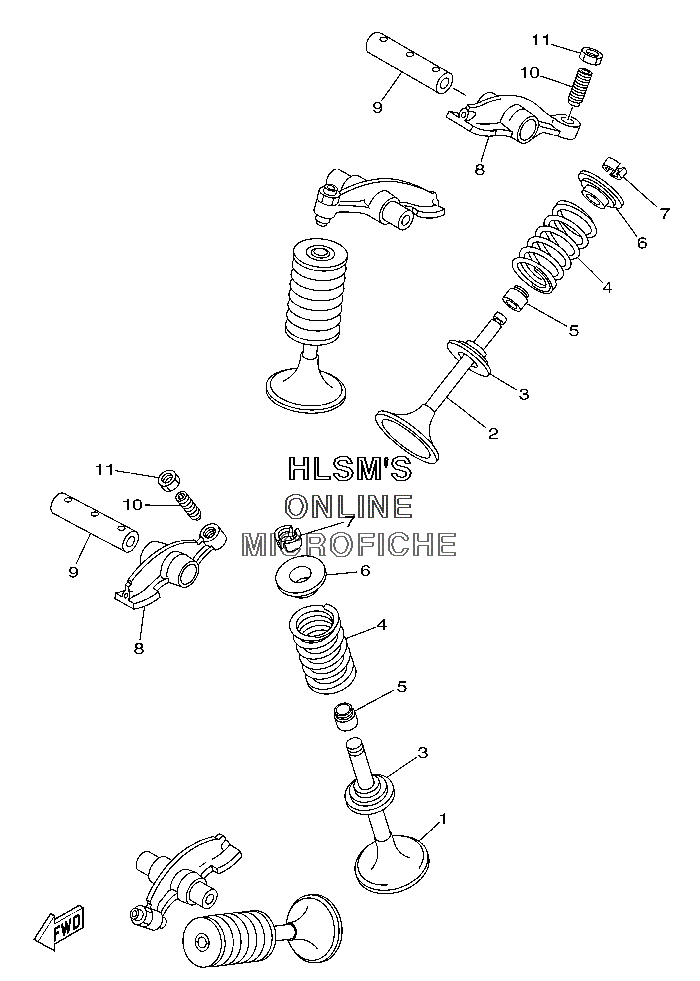 11
10
9
8
7
6
4
5
3
2
HLSM'S
ONLINE
MICROFICHE
11
10
9
8
7
6
4
5
3
1
FWD