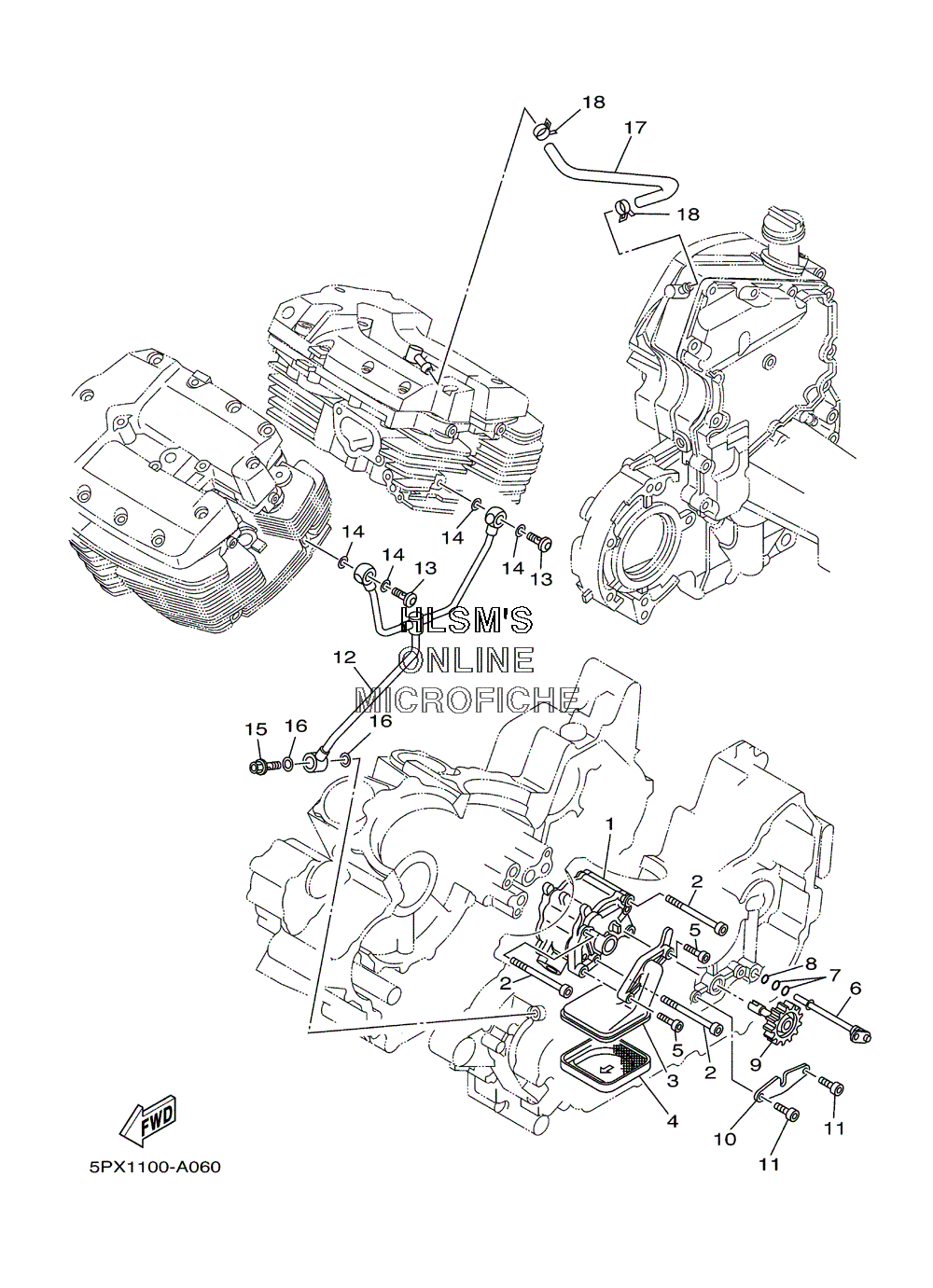 18
17
18
14
14
14
13
14
13
HLSM'S
ONLINE
MICROFICHE
12
15
16
16
1
2
5
8
7
6
2
5
2
9
3
4
10
11
11
FWD
5PX1100-A060