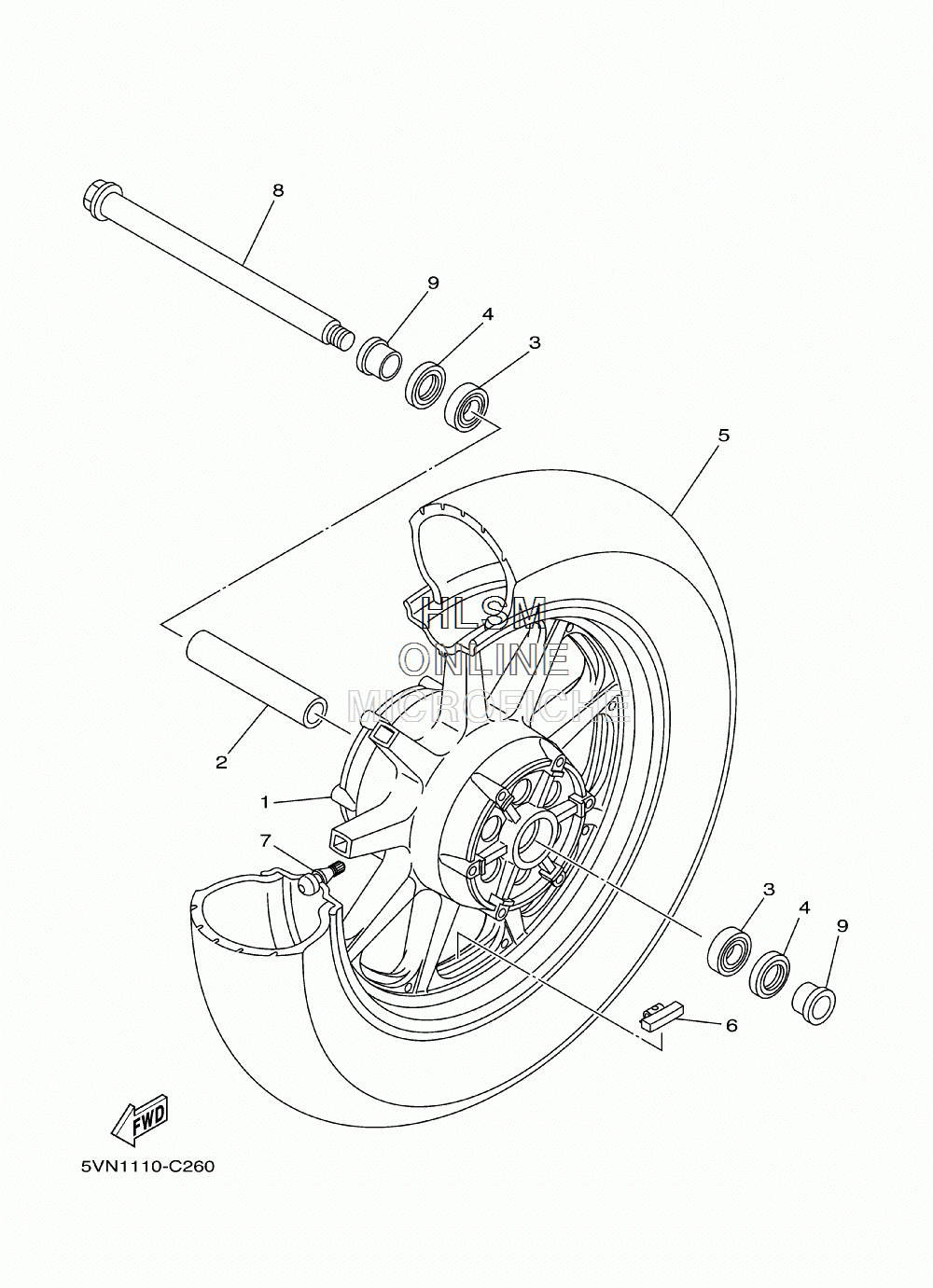 8
9
4
3
5
HLSM
ONLINE
MICROFICHE
2
1
7
3
4
9
6
FWD
5VN1110-C260