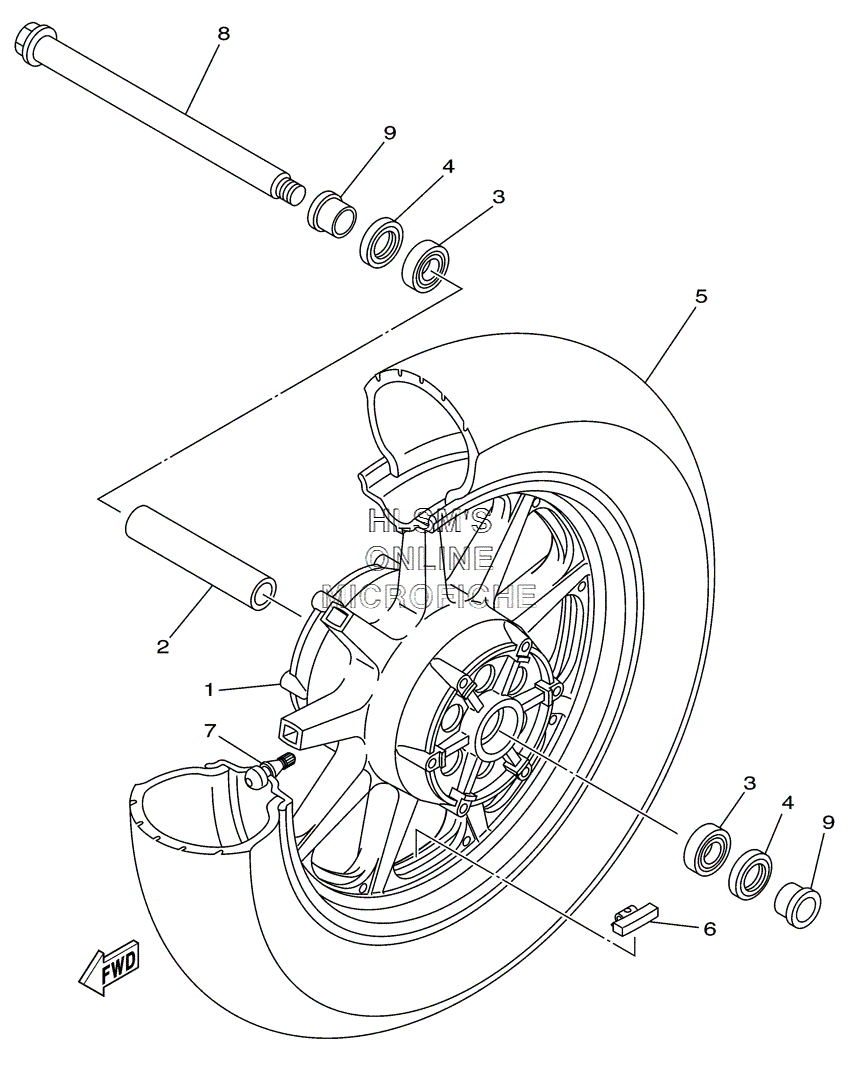 8
9
4
3
5
HLSM'S
ONLINE
MICROFICHE
2
1
7
3
4
9
6
FWD