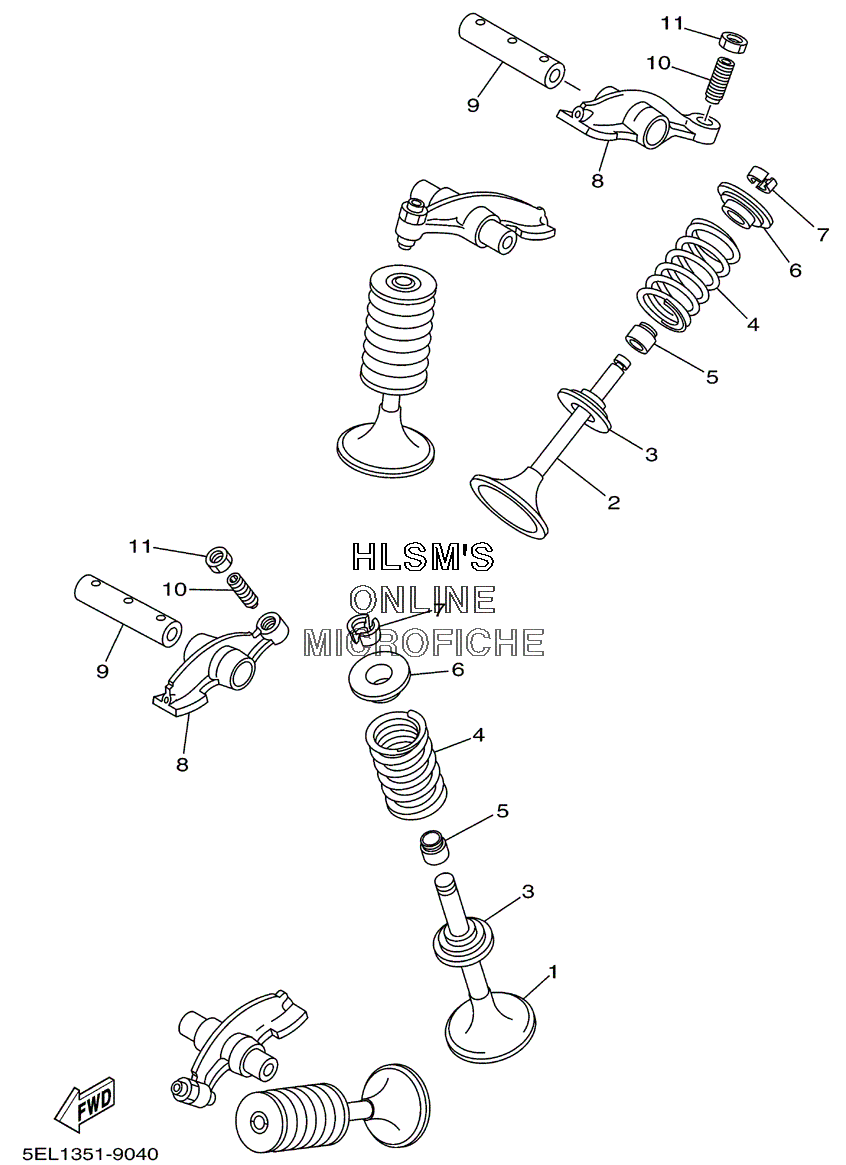 11
10
9
8
7
6
4
5
3
2
11
10
9
8
HLSM'S
ONLINE
MICROFICHE
7
6
4
5
3
1
FWD
5EL1351-9040