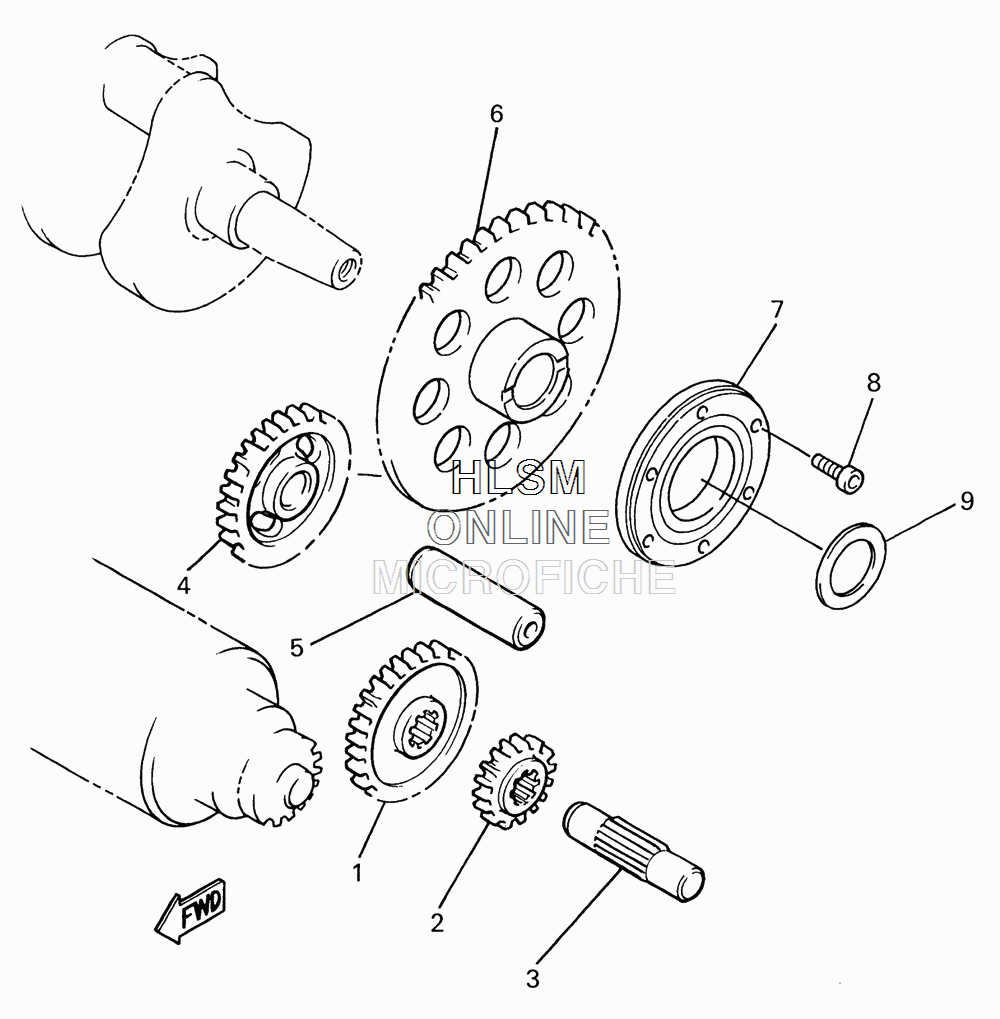 6
7
8
9
HLSM
ONLINE
MICROFICHE
4
5
1
2
3
FWD