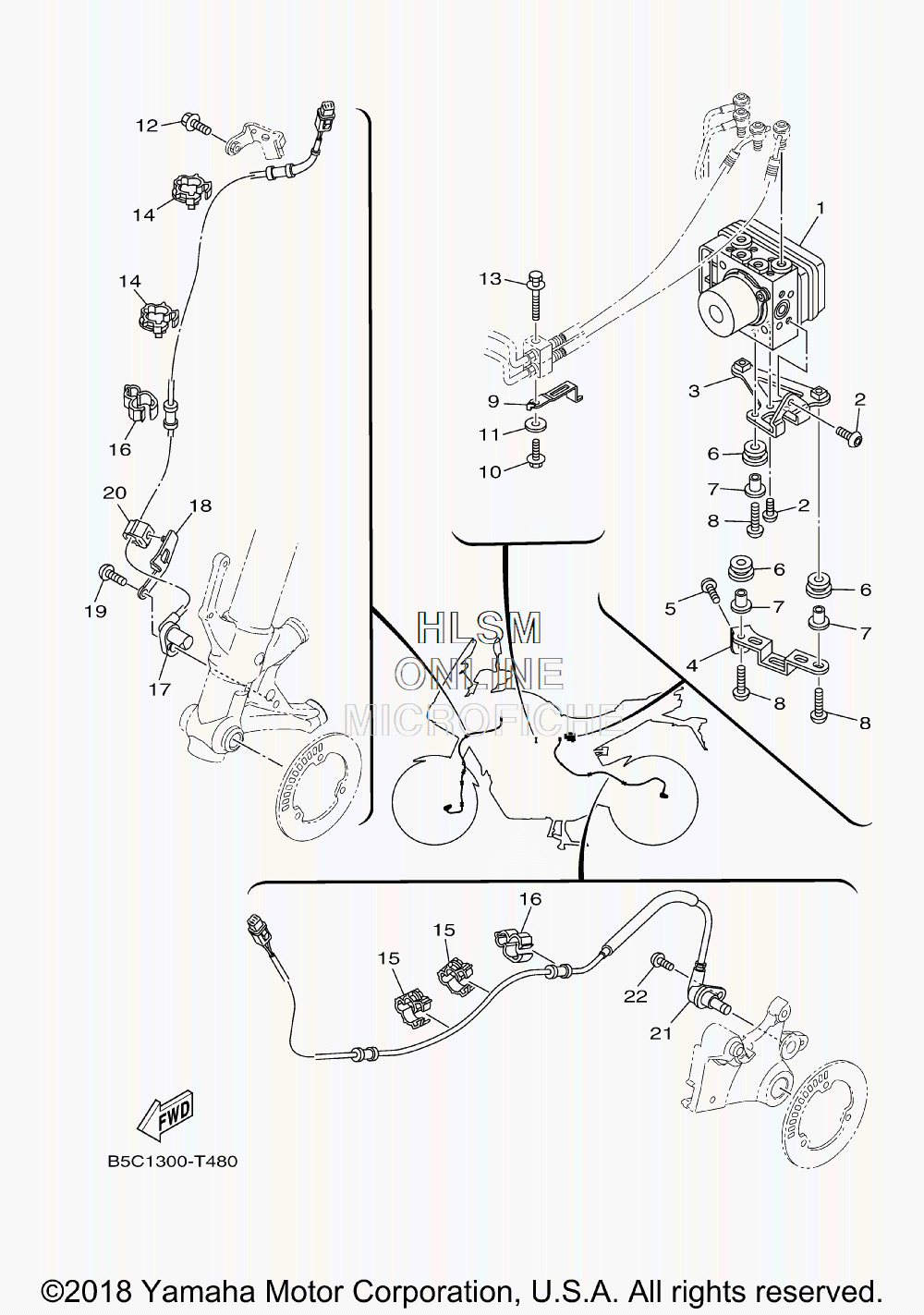 12
14
14
16
20
18
19
17
13
9
11
10
1
3
2
6
7
8
2
6
6
5
7
7
4
8
8
HLSM
ONLINE
MICROFICHE
16
15
15
22
21
FWD
B5C1300-T480
©2018 Yamaha Motor Corporation, U.S.A. All rights reserved.