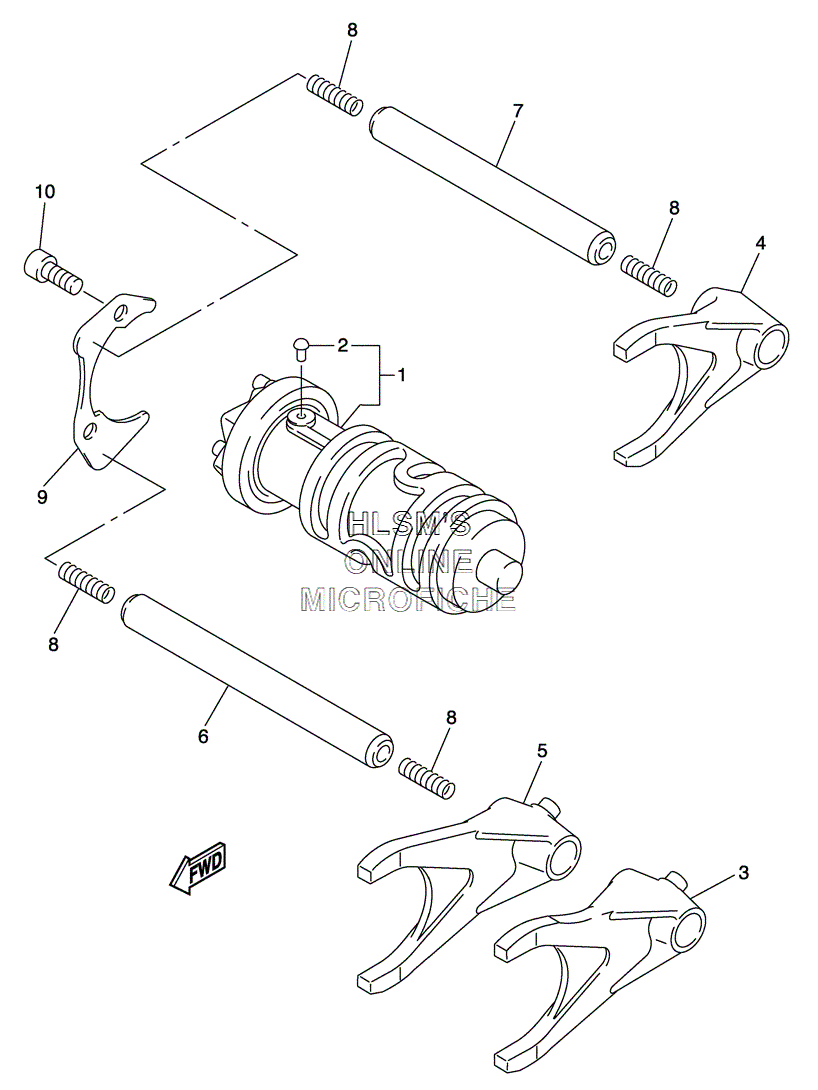 8
7
10
8
4
2
1
9
HLSM'S
ONLINE
MICROFICHE
8
6
8
5
FWD
3