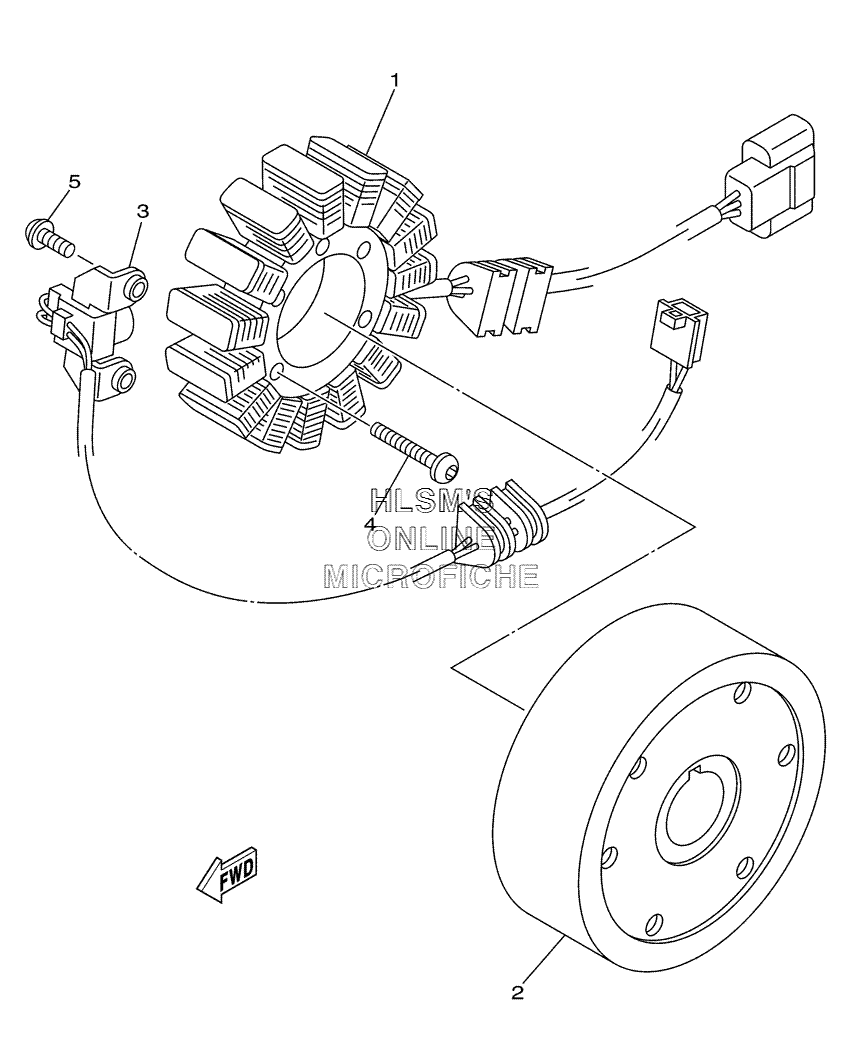 1
5
3
4
HLSM'S
ONLINE
MICROFICHE
FWD
2