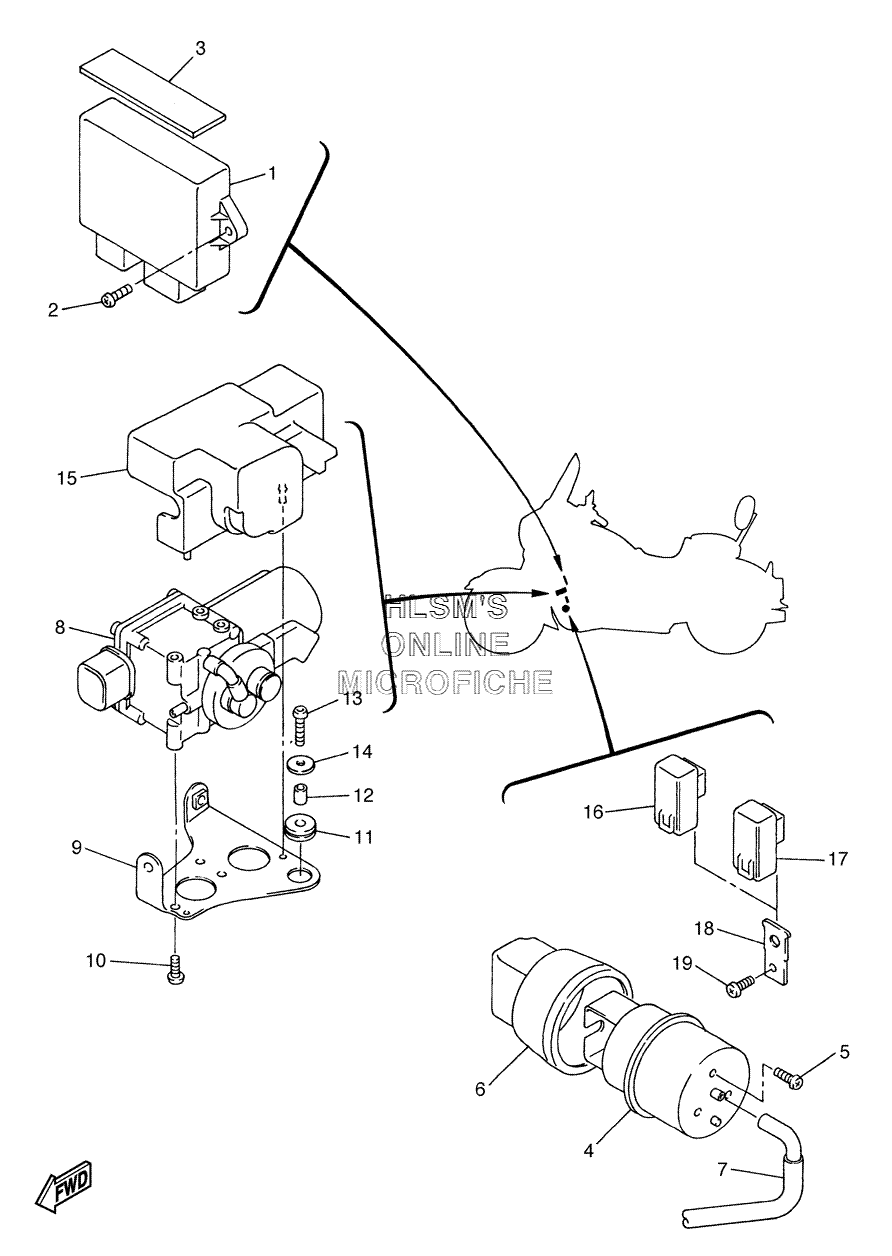 3
1
2
15
8
HLSM'S
ONLINE
MICROFICHE
13
14
12
11
9
10
16
17
18
19
5
6
4
7
FWD