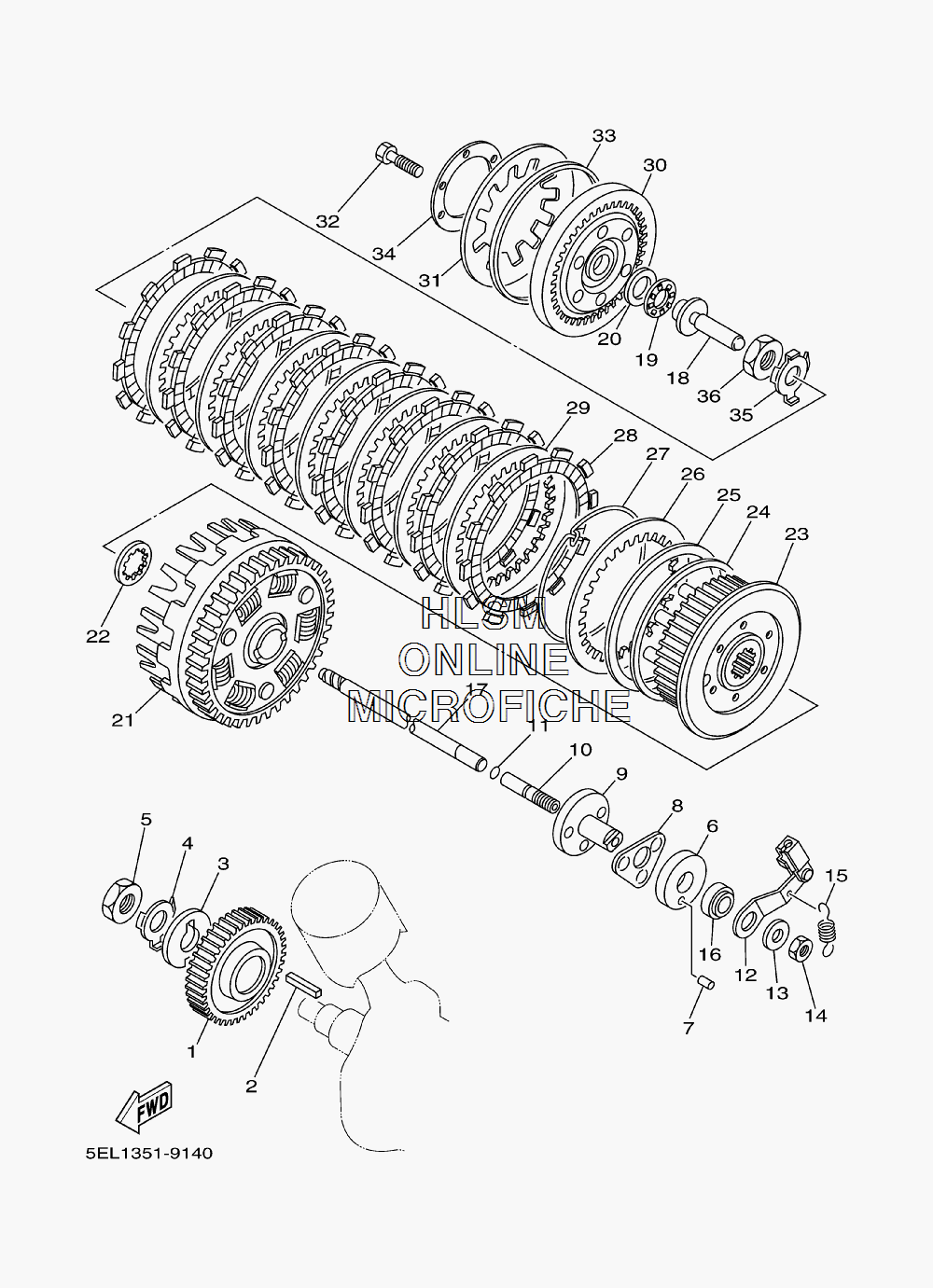 33
30
32
34
31
20
19
18
36
35
29
28
27
26
25
24
23
22
21
HLSM
ONLINE
MICROFICHE
17
11
10
9
8
6
5
4
3
15
16
12
13
14
7
1
2
FWD
5EL1351-9140