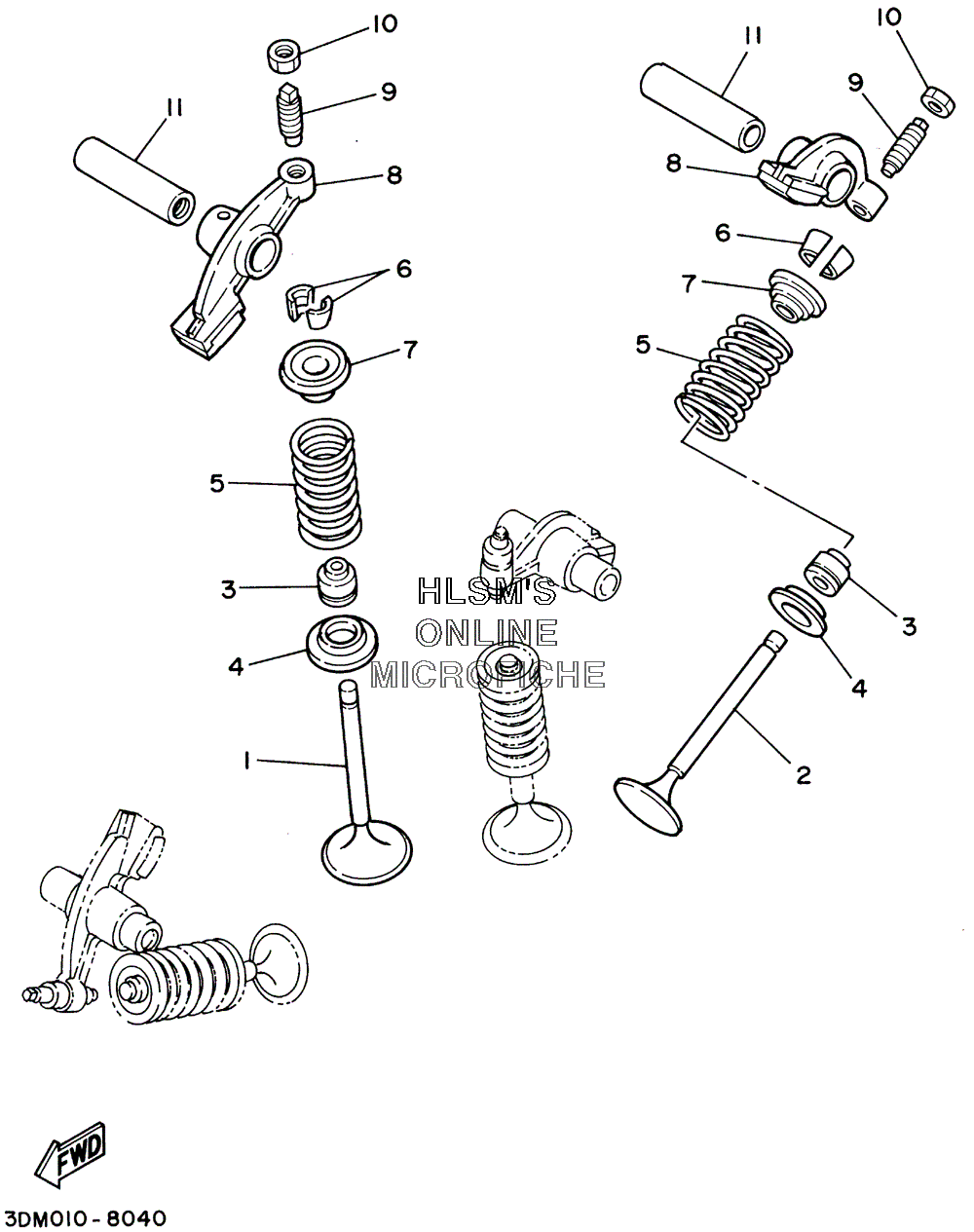 10
9
11
8
6
7
5
3
4
1
11
10
9
8
6
7
5
3
4
2
HLSM'S
ONLINE
MICROFICHE
FWD
3DM010-8040