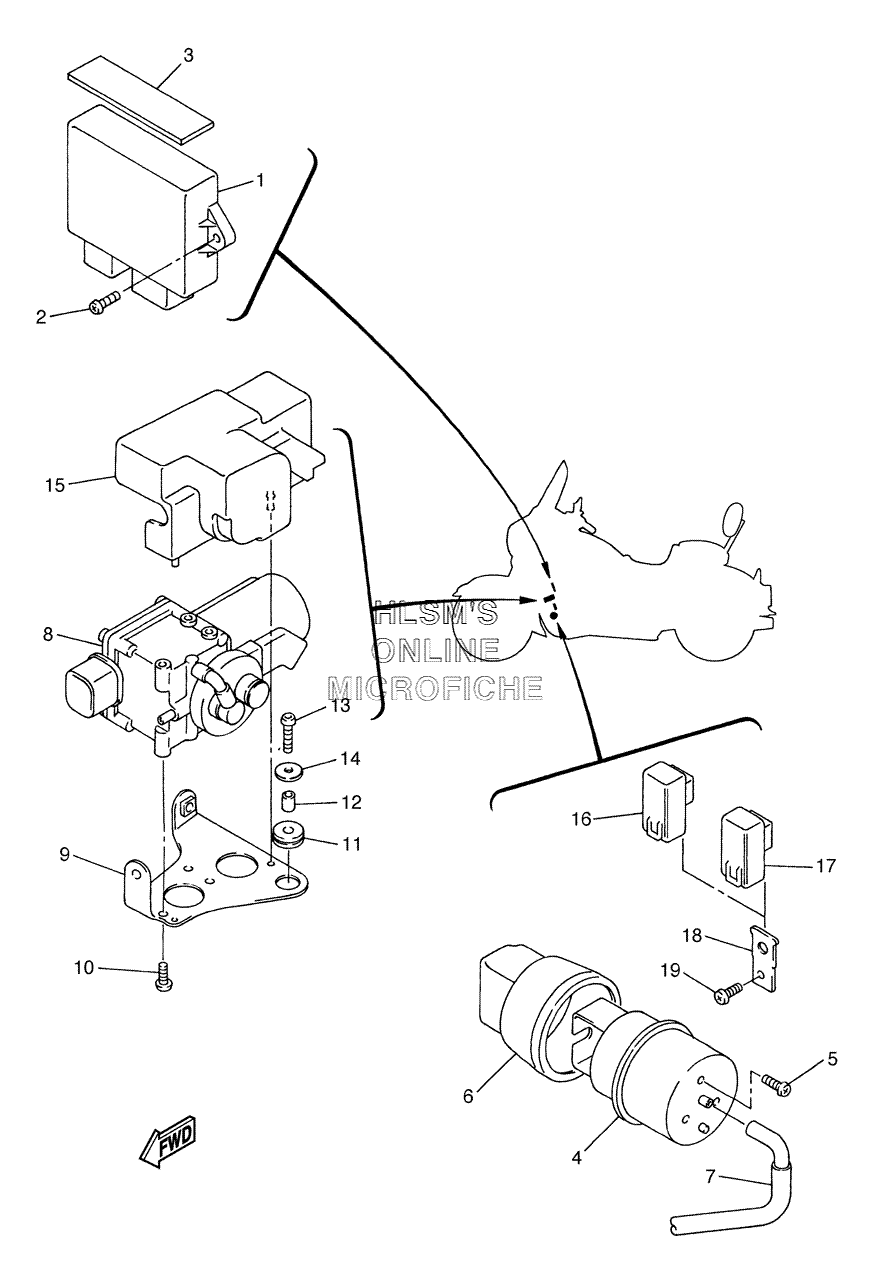 3
1
2
15
8
HLSM'S
ONLINE
MICROFICHE
13
14
12
11
9
10
16
17
18
19
5
6
4
7
FWD