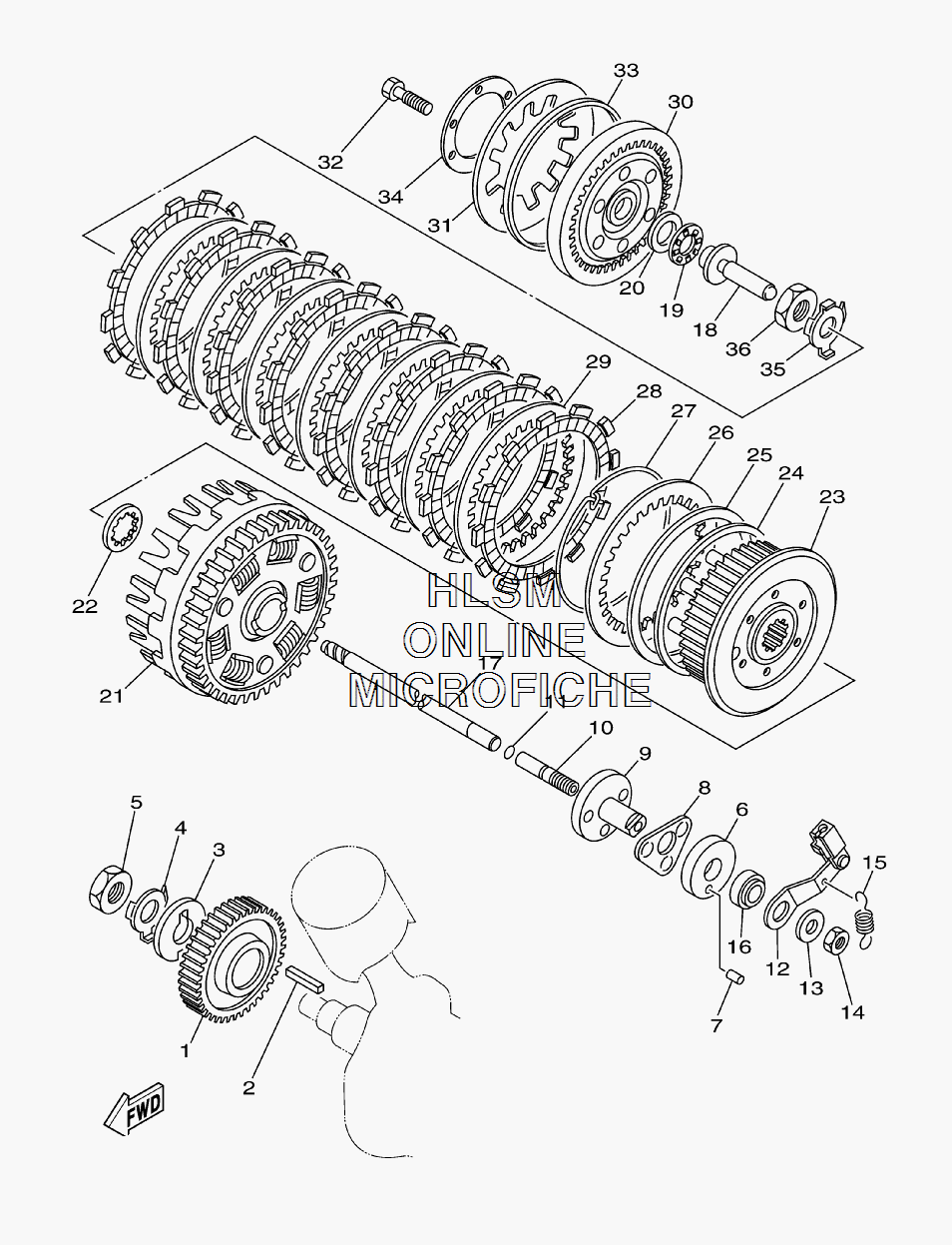 33
30
32
34
31
20
19
18
36
35
29
28
27
26
25
24
23
22
21
HLSM
ONLINE
MICROFICHE
17
11
10
9
8
6
5
4
3
15
16
12
13
14
7
1
2
FWD