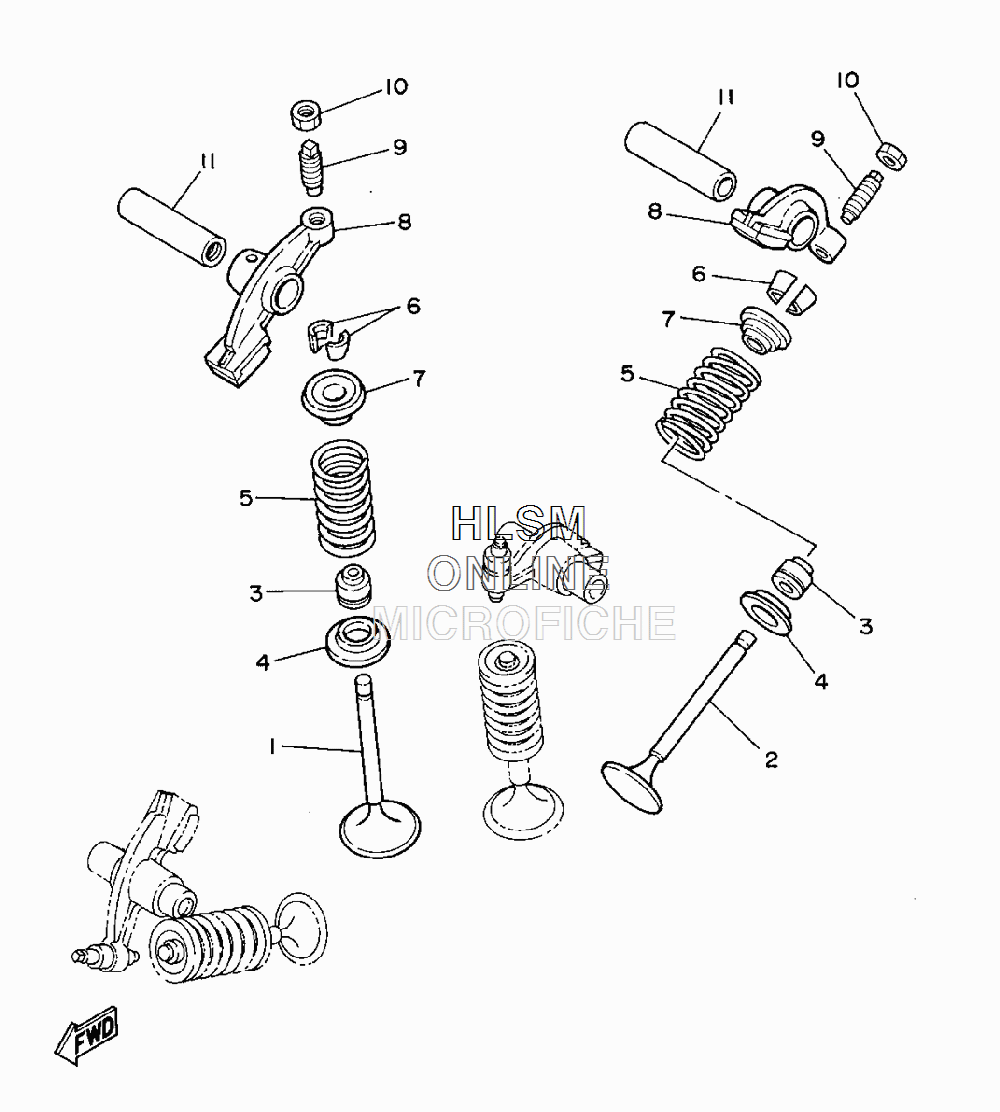 10
9
11
8
6
7
5
3
4
1
11
10
9
8
6
7
5
3
4
2
HLSM
ONLINE
MICROFICHE
FWD