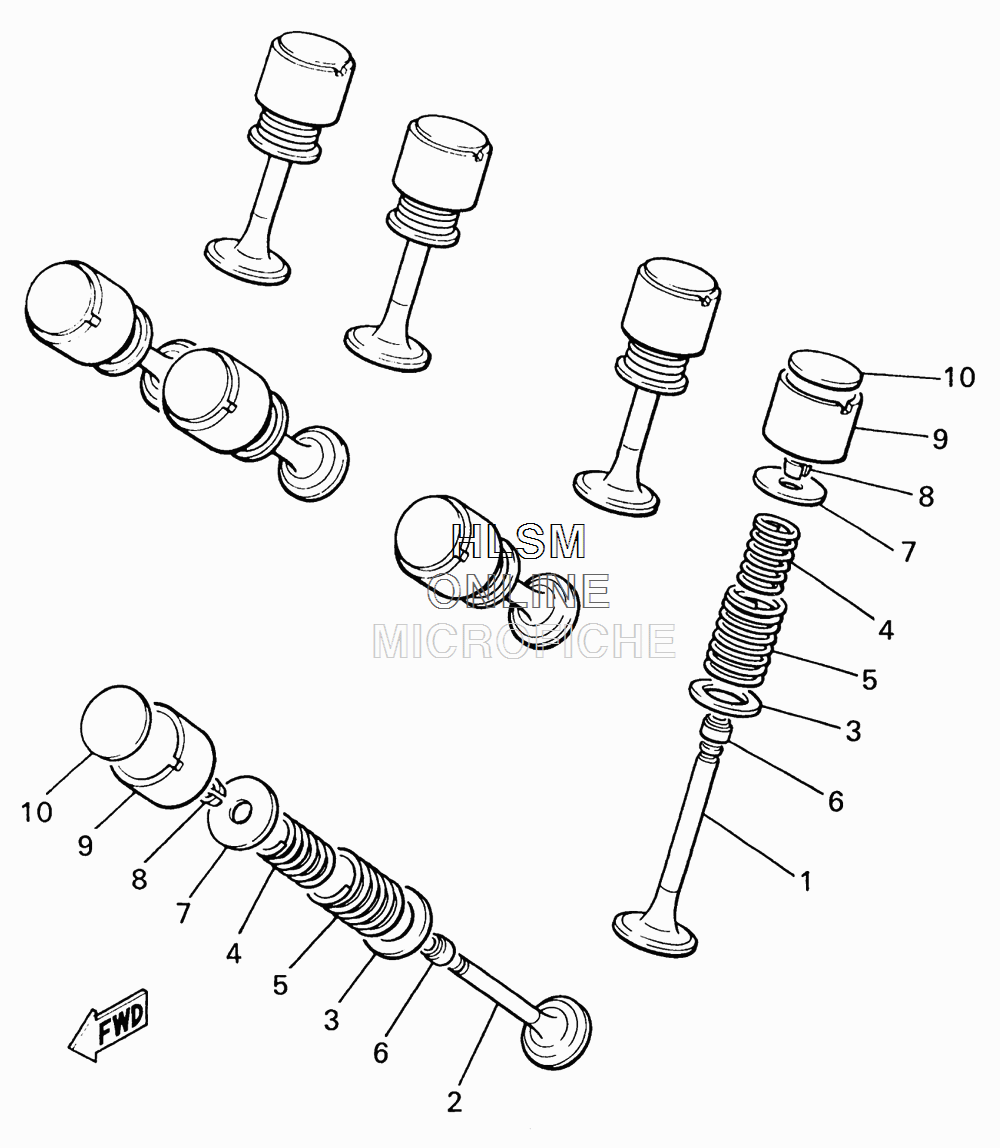 10
9
8
7
4
5
3
6
1

HLSM
ONLINE
MICROFICHE

10
9
8
7
4
5
3
6
2

FWD